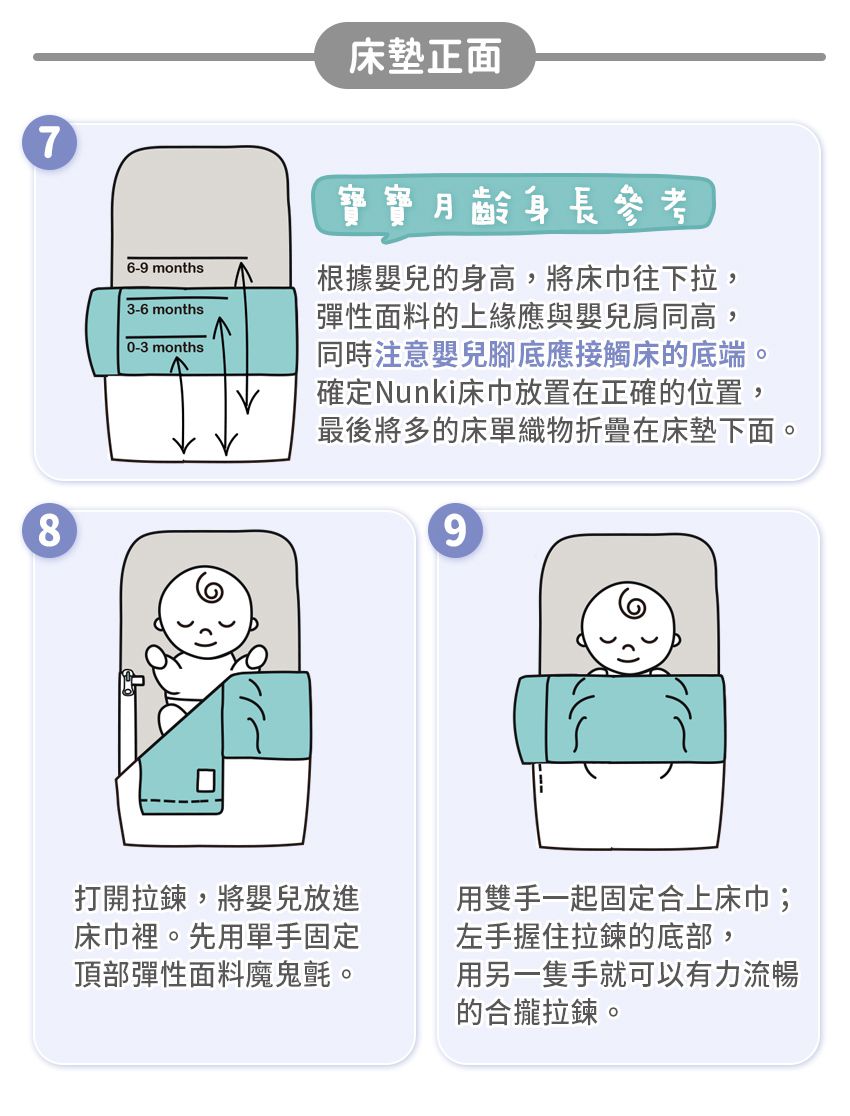 床墊正面

7

6-9 months
3-6 months
0-3 months

寶寶月齡身長參考

根據嬰兒的身高，將床巾往下拉，彈性面料的上緣應與嬰兒肩同高，同時注意嬰兒腳底應接觸床的底端。確定Nunki床巾放置在正確的位置，最後將多的床單織物折疊在床墊下面。

8

打開拉鍊，將嬰兒放進床巾裡。先用單手固定頂部彈性面料魔鬼氈。

9

用雙手一起固定合上床巾；左手握住拉鍊的底部，用另一隻手就可以有力流暢的合攏拉鍊。