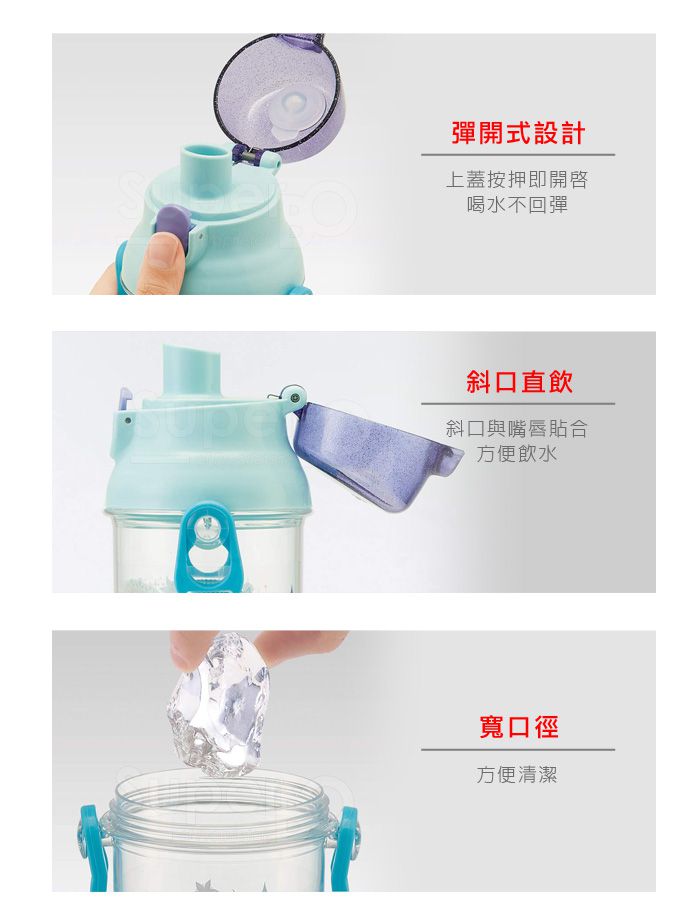 彈開式設計

上蓋按押即開啓
喝水不回彈

斜口直飲

斜口與嘴唇貼合
方便飲水

寬口徑

方便清潔