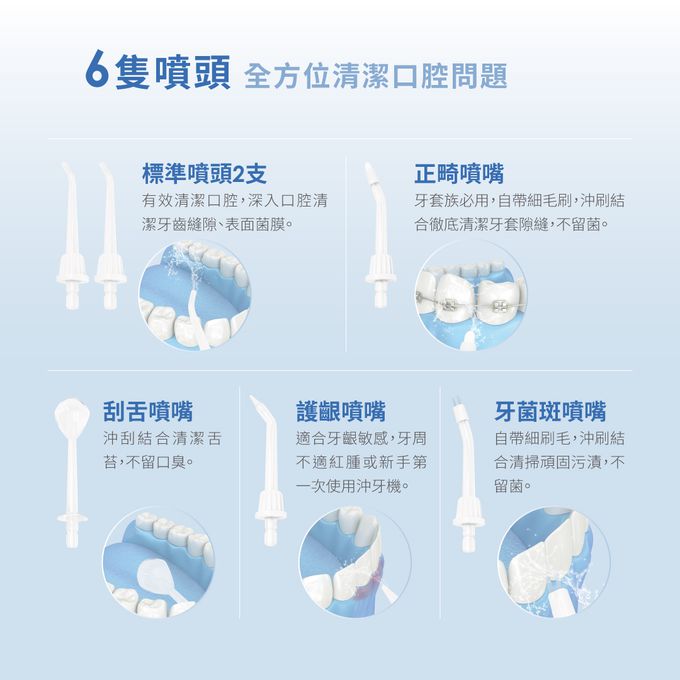 6隻噴頭 全方位清潔口腔問題

標準噴頭2支
有效清潔口腔,深入口腔清潔牙齒縫隙、表面菌膜。

正畸噴嘴
牙套族必用,自帶細毛刷,沖刷結合徹底清潔牙套隙縫,不留菌。

刮舌噴嘴
沖刮結合清潔舌苔,不留口臭。

護齦噴嘴
適合牙齦敏感,牙周不適紅腫或新手第一次使用沖牙機。

牙菌斑噴嘴
自帶細刷毛,沖刷結合清掃頑固污漬,不留菌。