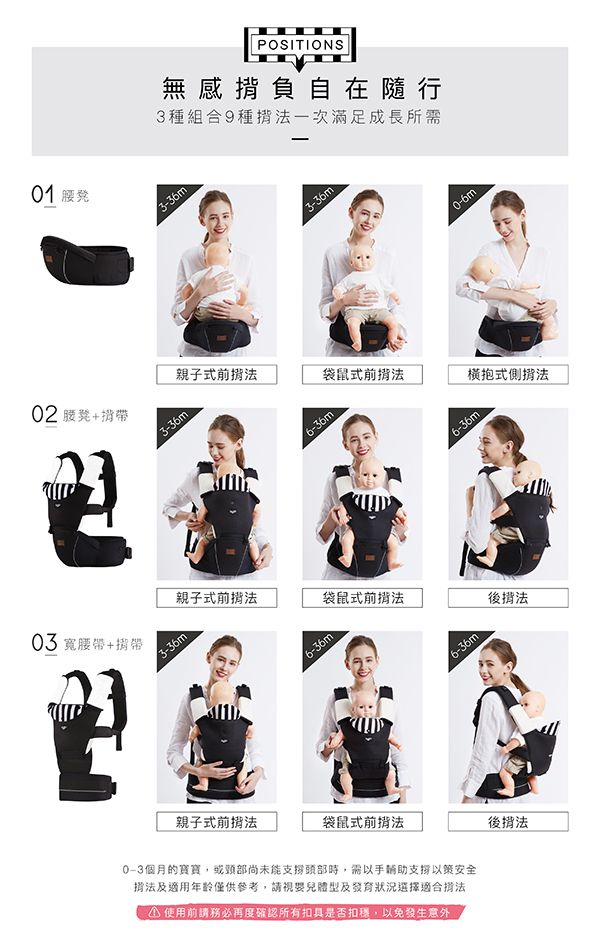 POSITIONS

無感揹負自在隨行

3種組合9種揹法一次滿足成長所需

01 腰凳

3-36m

親子式前揹法

3-36m

袋鼠式前揹法

0-6m

橫抱式側揹法

02 腰凳+揹帶

3-36m

親子式前揹法

6-36m

袋鼠式前揹法

6-36m

後揹法

03 寬腰帶+揹帶

3-36m

親子式前揹法

6-36m

袋鼠式前揹法

6-36m

後揹法

0-3個月的寶寶，或頸部尚未能支撐頭部時，需以手輔助支撐以策安全

揹法及適用年齡僅供參考，請視嬰兒體型及發育狀況選擇適合揹法

使用前請務必再度確認所有扣具是否扣穩，以免發生意外