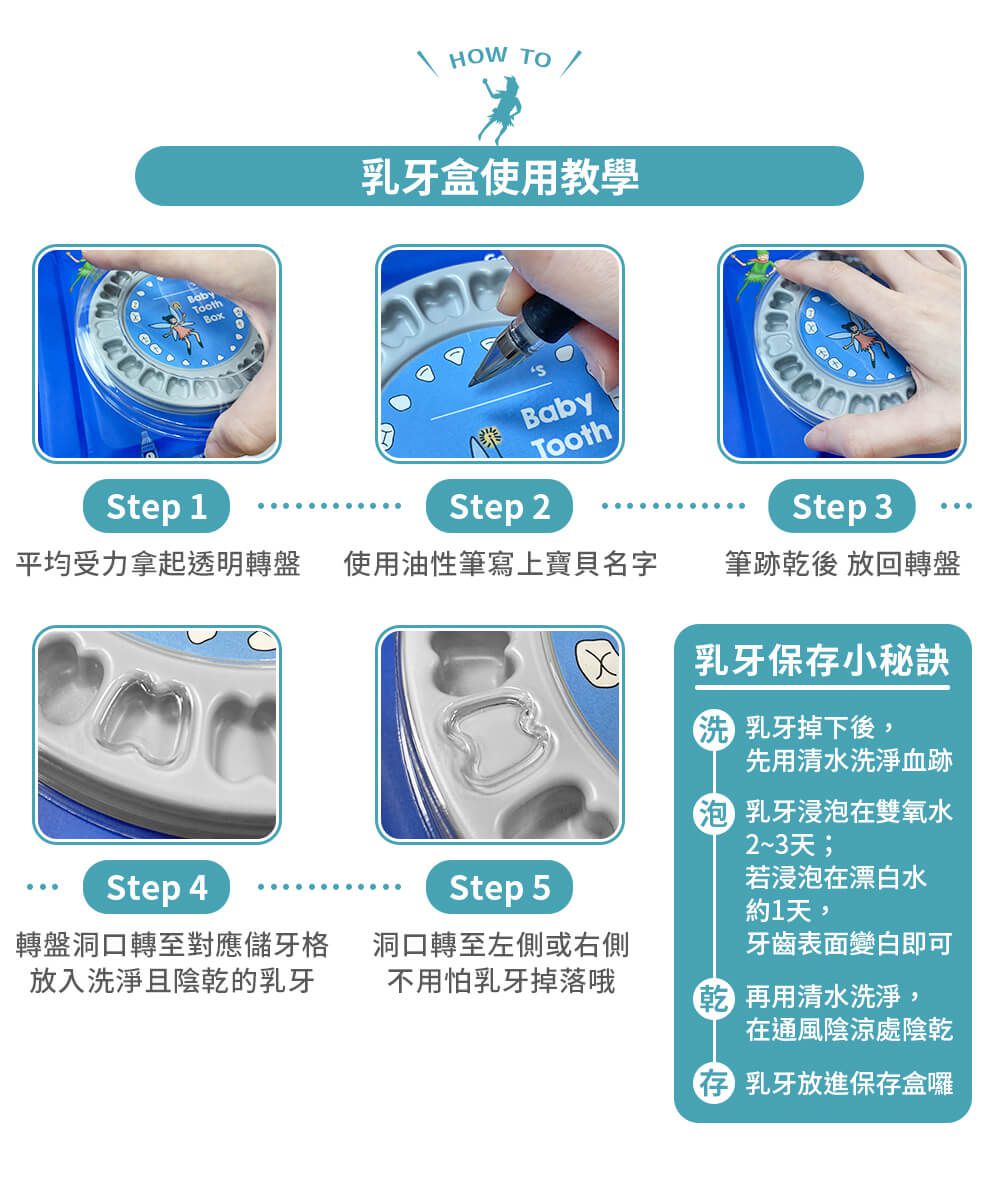 HOW TO

乳牙盒使用教學

Baby Tooth Box

'S

Baby Tooth

Step 1
平均受力拿起透明轉盤

Step 2
使用油性筆寫上寶貝名字

Step 3
筆跡乾後 放回轉盤

Step 4
轉盤洞口轉至對應儲牙格
放入洗淨且陰乾的乳牙

Step 5
洞口轉至左側或右側
不用怕乳牙掉落哦

乳牙保存小秘訣

洗 乳牙掉下後，先用清水洗淨血跡

泡 乳牙浸泡在雙氧水2~3天；若浸泡在漂白水約1天，牙齒表面變白即可

乾 再用清水洗淨，在通風陰涼處陰乾

存 乳牙放進保存盒囉