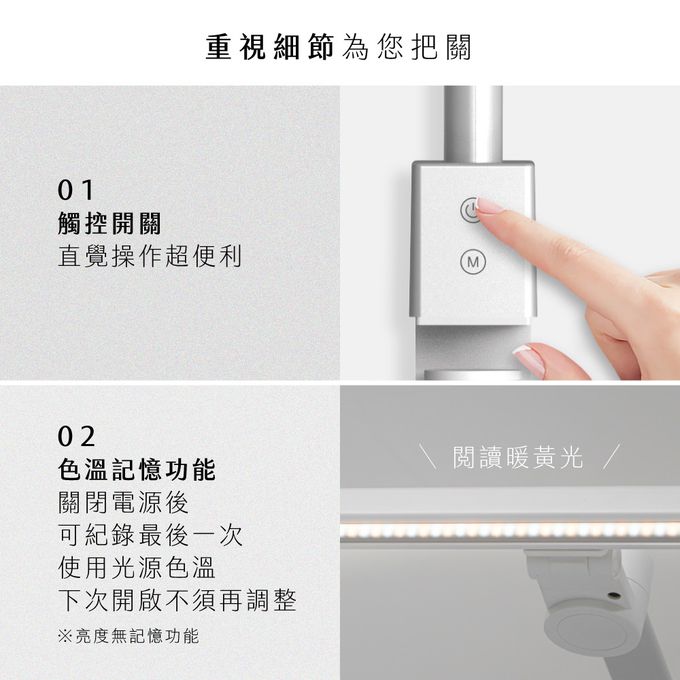 重視細節為您把關

01
觸控開關
直覺操作超便利

M

02
色溫記憶功能
關閉電源後
可紀錄最後一次
使用光源色溫
下次開啟不須再調整
※亮度無記憶功能

\ 閱讀暖黃光 /