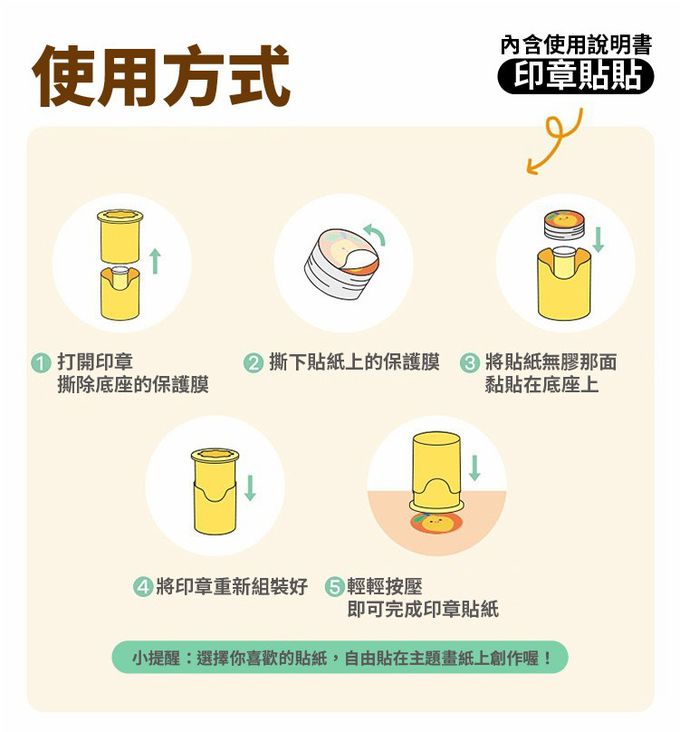 使用方式

內含使用說明書
印章貼貼

1 打開印章
撕除底座的保護膜

2 撕下貼紙上的保護膜

3 將貼紙無膠那面
黏貼在底座上

4 將印章重新組裝好

5 輕輕按壓
即可完成印章貼紙

小提醒：選擇你喜歡的貼紙，自由貼在主題畫紙上創作喔！