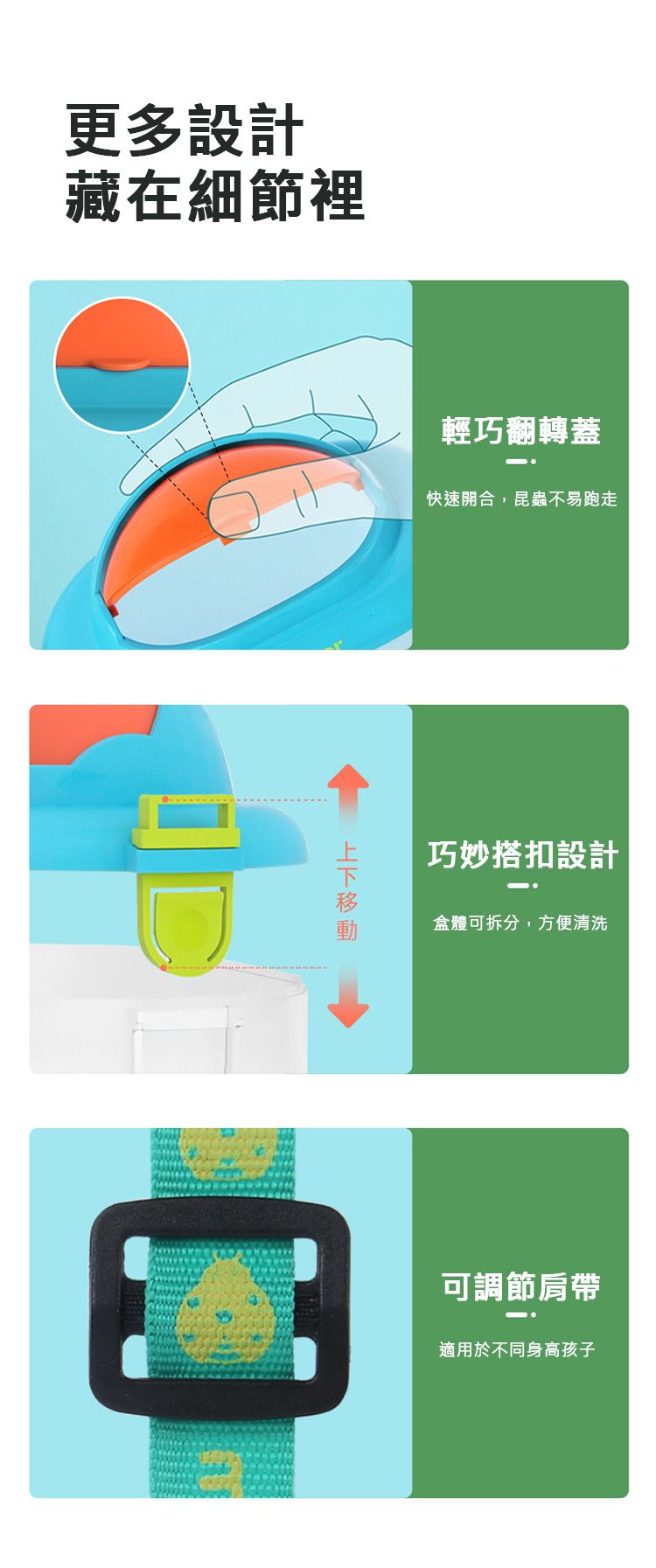 更多設計
藏在細節裡

輕巧翻轉蓋

快速開合，昆蟲不易跑走

上下移動

巧妙搭扣設計

盒體可拆分，方便清洗

可調節肩帶

適用於不同身高孩子