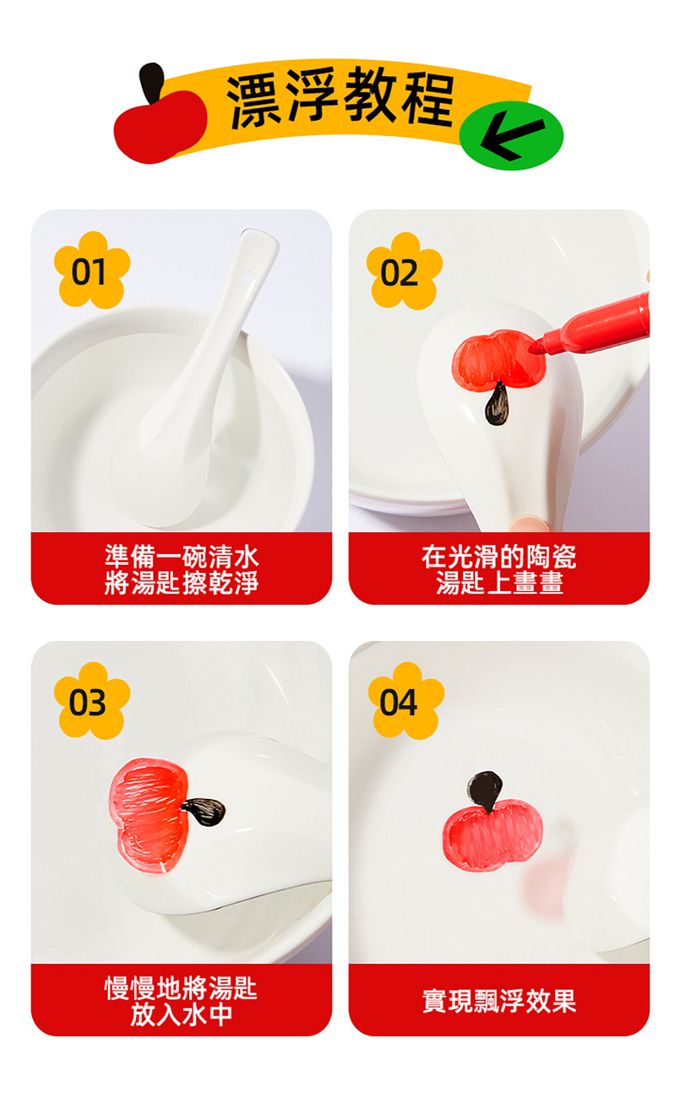 漂浮教程

01

準備一碗清水
將湯匙擦乾淨

02

在光滑的陶瓷
湯匙上畫畫

03

慢慢地將湯匙
放入水中

04

實現飄浮效果