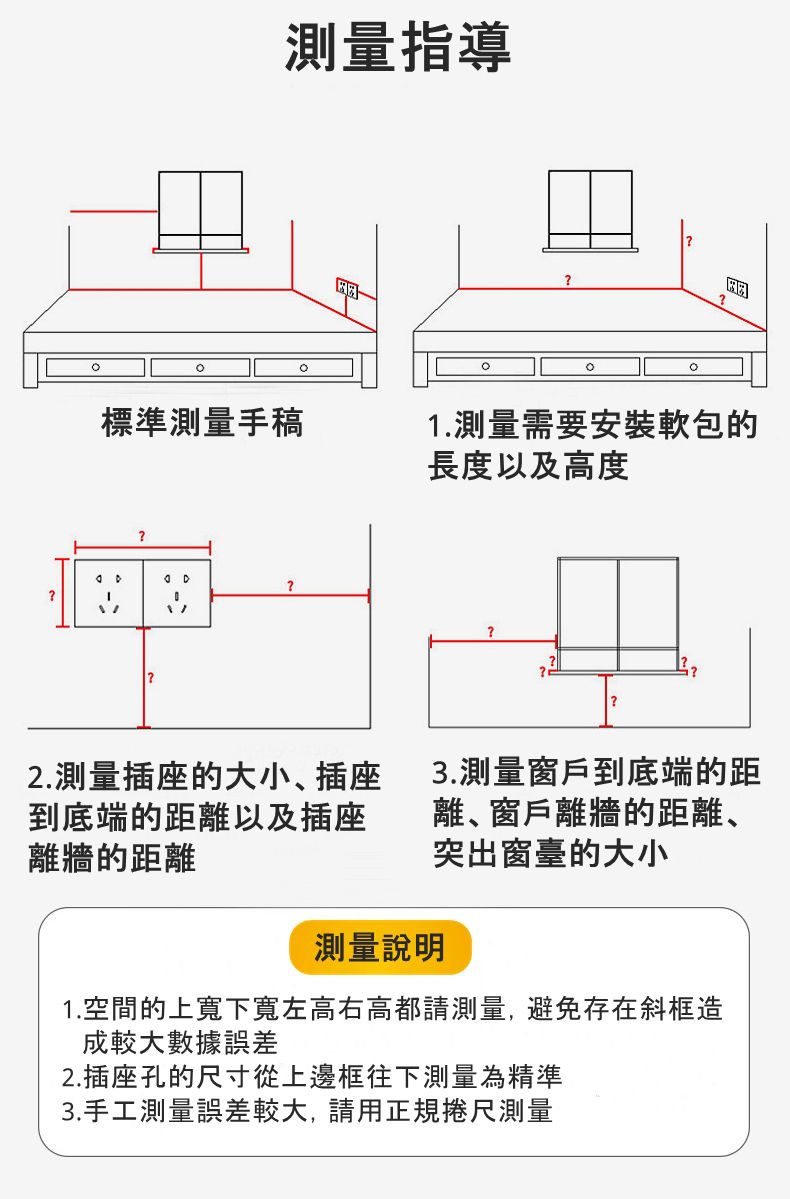 測量指導

標準測量手稿

?
?
?

1.測量需要安裝軟包的長度以及高度

?
?
?
?

2.測量插座的大小、插座到底端的距離以及插座離牆的距離

?
?
?
?
?
?

3.測量窗戶到底端的距離、窗戶離牆的距離、突出窗臺的大小

測量說明

1.空間的上寬下寬左高右高都請測量，避免存在斜框造成較大數據誤差
2.插座孔的尺寸從上邊框往下測量為精準
3.手工測量誤差較大，請用正規捲尺測量