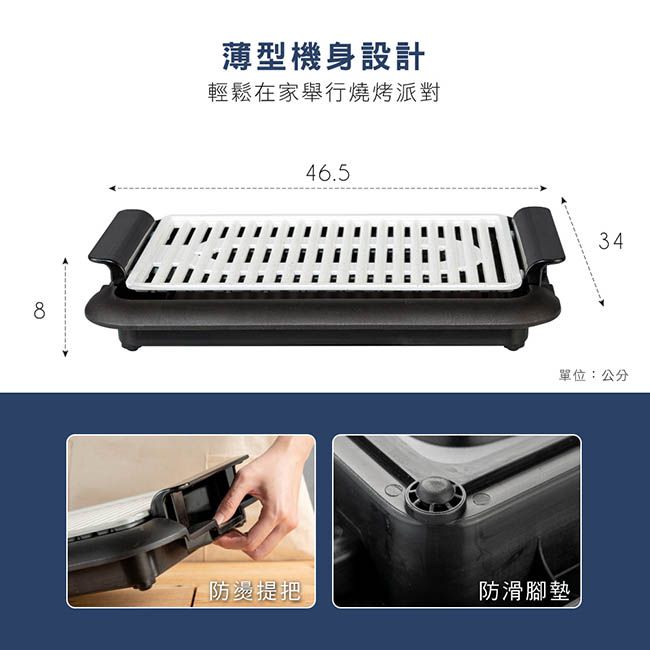 薄型機身設計
輕鬆在家舉行燒烤派對

46.5

34

8

單位：公分

防燙提把

防滑腳墊