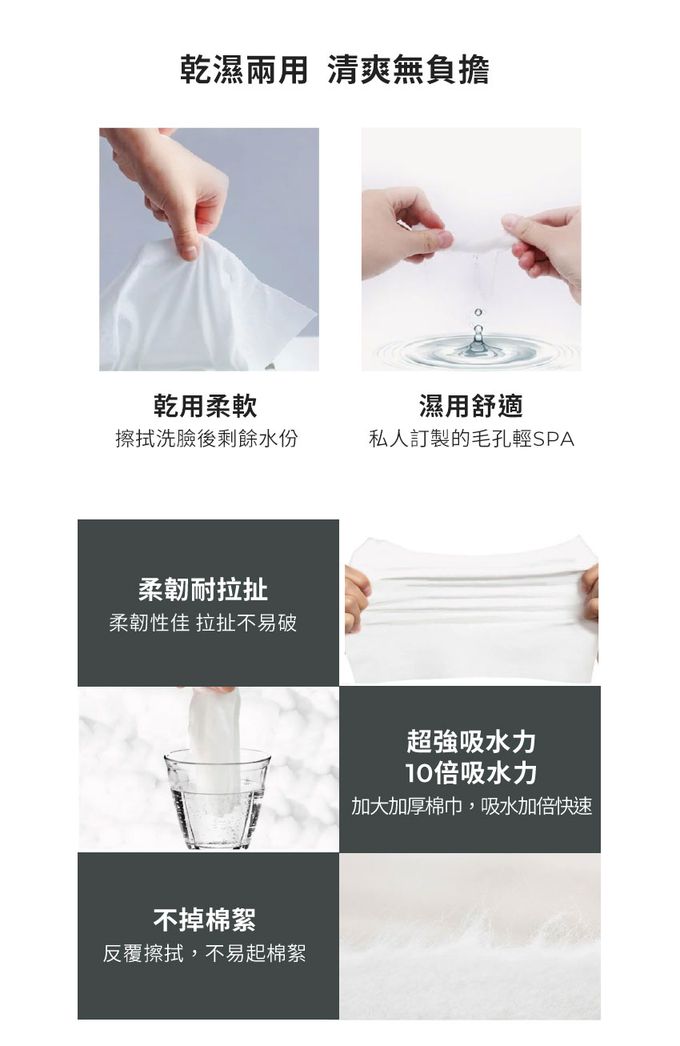 乾濕兩用 清爽無負擔

乾用柔軟
擦拭洗臉後剩餘水份

濕用舒適
私人訂製的毛孔輕SPA

柔韌耐拉扯
柔韌性佳 拉扯不易破

超強吸水力
10倍吸水力
加大加厚棉巾，吸水加倍快速

不掉棉絮
反覆擦拭，不易起棉絮