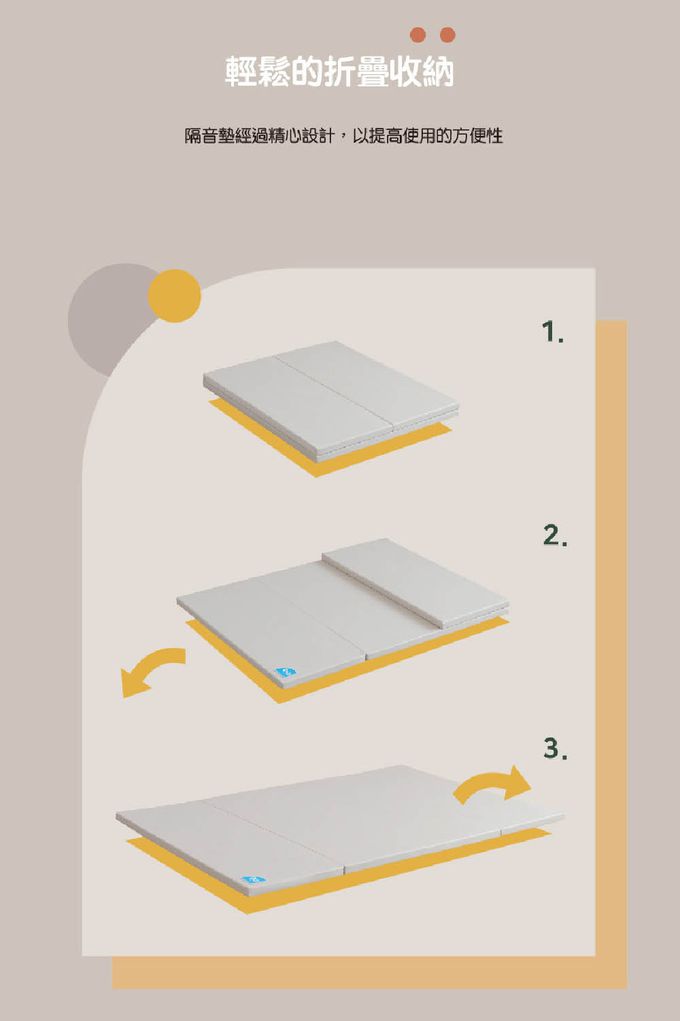 輕鬆的折疊收納

隔音墊經過精心設計，以提高使用的方便性

1.

2.

3.