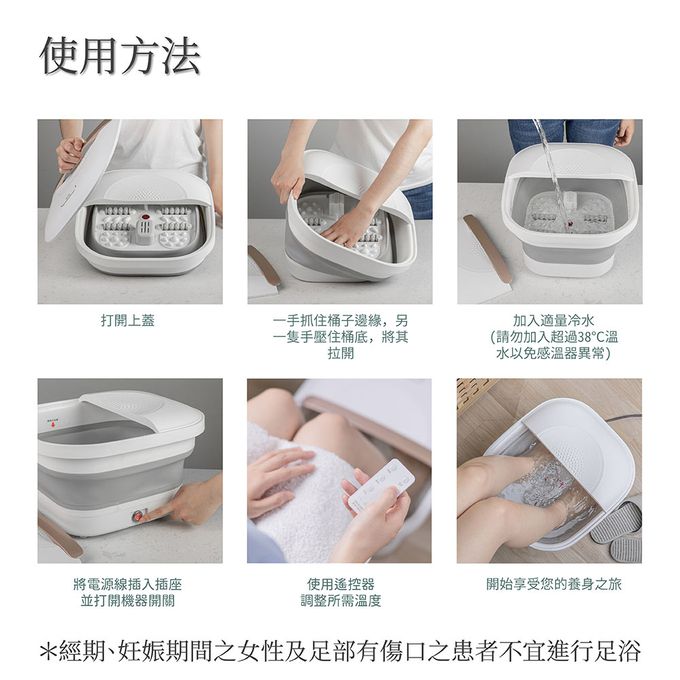 使用方法

打開上蓋

一手抓住桶子邊緣，另一隻手壓住桶底，將其拉開

加入適量冷水
(請勿加入超過38°C溫水以免感溫器異常)

將電源線插入插座並打開機器開關

使用遙控器調整所需溫度

開始享受您的養身之旅

＊經期、妊娠期間之女性及足部有傷口之患者不宜進行足浴