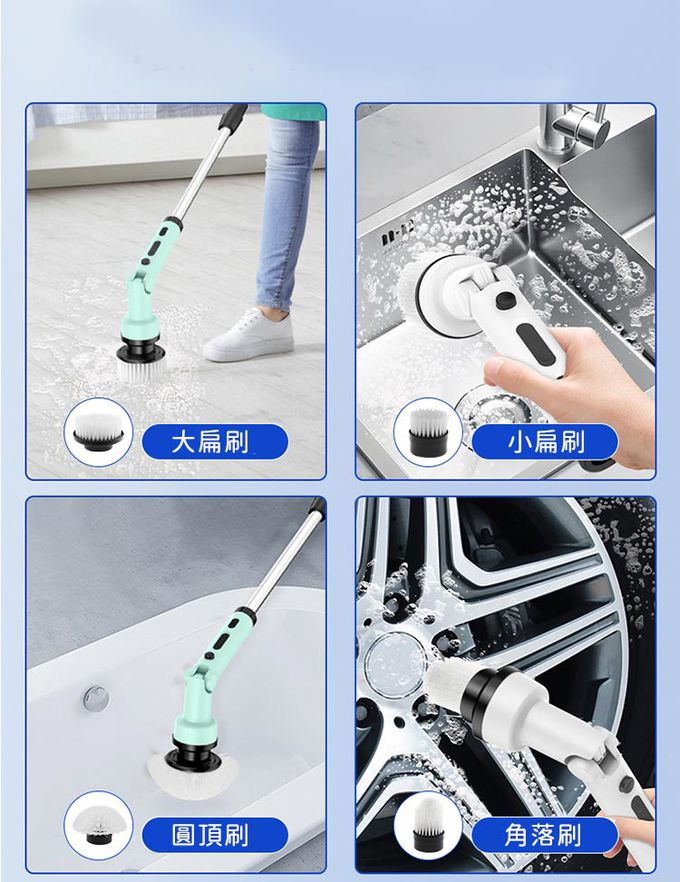 大扁刷

小扁刷

圓頂刷

角落刷