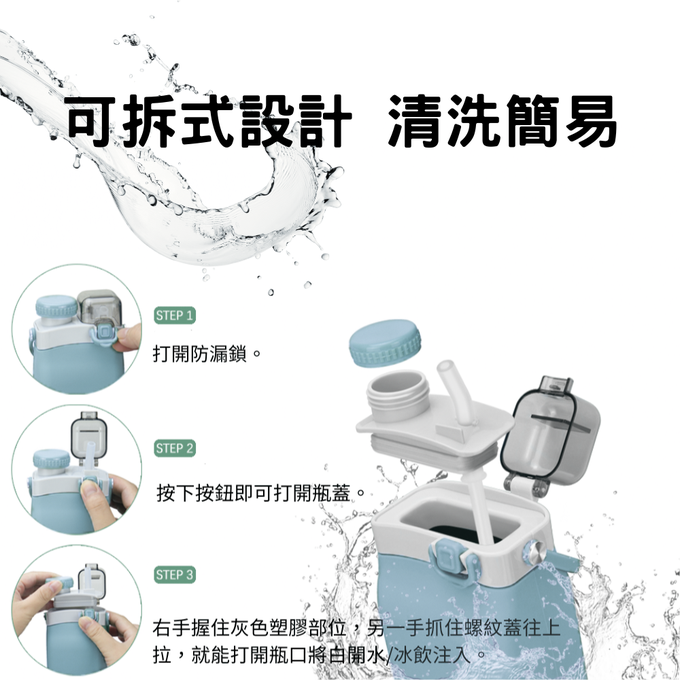 可拆式設計 清洗簡易

STEP 1

打開防漏鎖。

STEP 2

按下按鈕即可打開瓶蓋。

STEP 3

右手握住灰色塑膠部位，另一手抓住螺紋蓋往上拉，就能打開瓶口將白開水/冰飲注入。