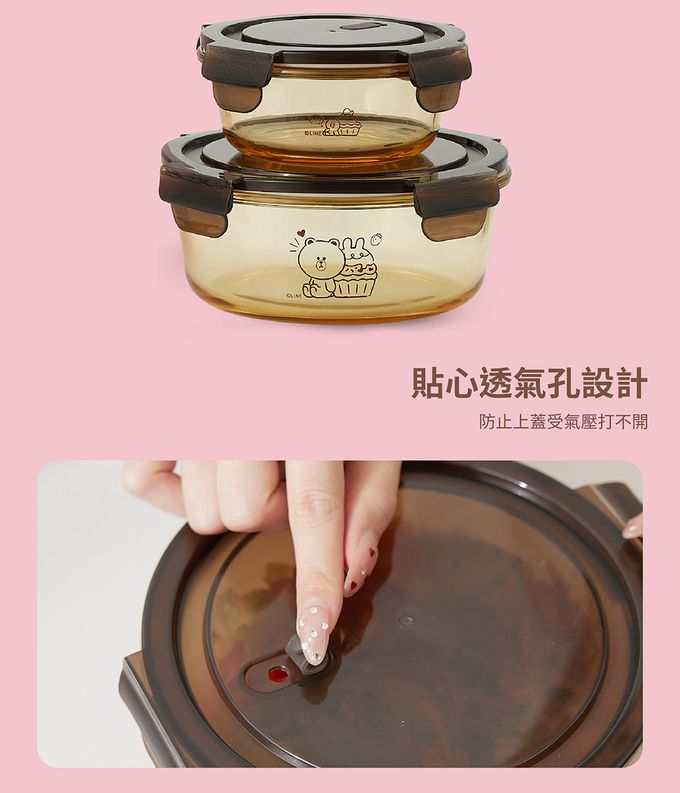 ©LINE

©LINE

貼心透氣孔設計

防止上蓋受氣壓打不開