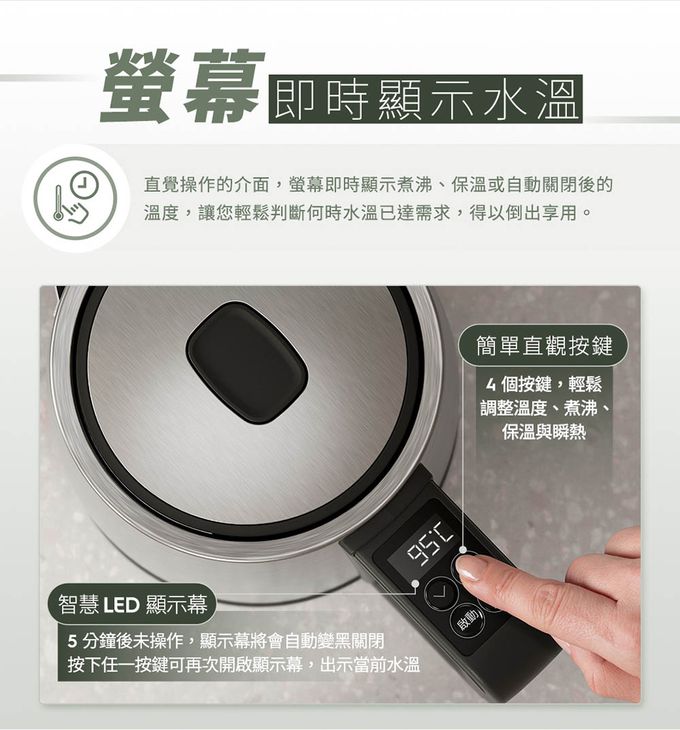 螢幕即時顯示水溫

直覺操作的介面，螢幕即時顯示煮沸、保溫或自動關閉後的溫度，讓您輕鬆判斷何時水溫已達需求，得以倒出享用。

簡單直觀按鍵

4 個按鍵，輕鬆調整溫度、煮沸、保溫與瞬熱

95°C

啟動

智慧 LED 顯示幕

5 分鐘後未操作，顯示幕將會自動變黑關閉
按下任一按鍵可再次開啟顯示幕，出示當前水溫