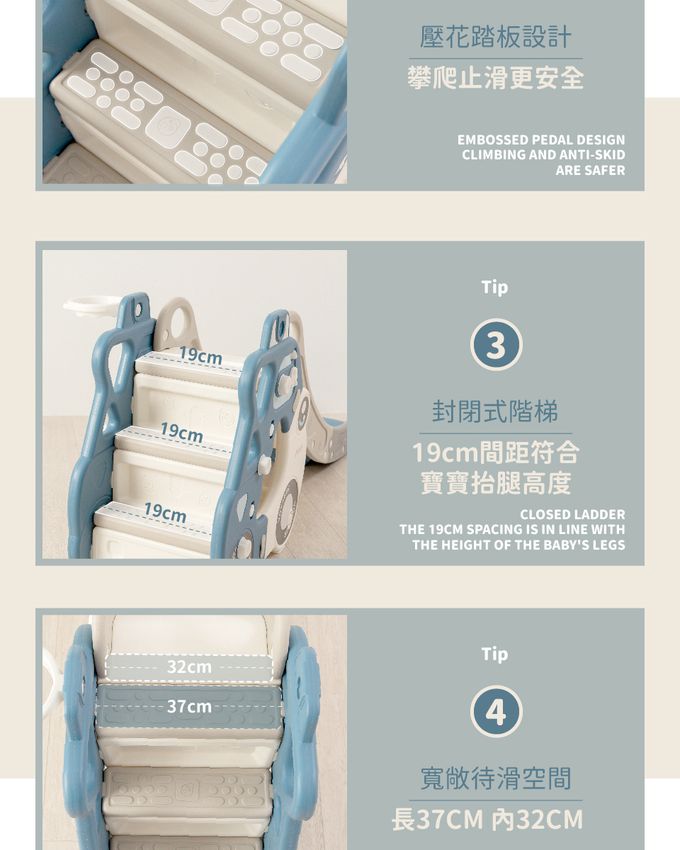 壓花踏板設計
攀爬止滑更安全

EMBOSSED PEDAL DESIGN
CLIMBING AND ANTI-SKID
ARE SAFER

19cm
19cm
19cm

Tip
3

封閉式階梯
19cm間距符合
寶寶抬腿高度

CLOSED LADDER
THE 19CM SPACING IS IN LINE WITH
THE HEIGHT OF THE BABY'S LEGS

32cm
37cm

Tip
4

寬敞待滑空間
長37CM 內32CM