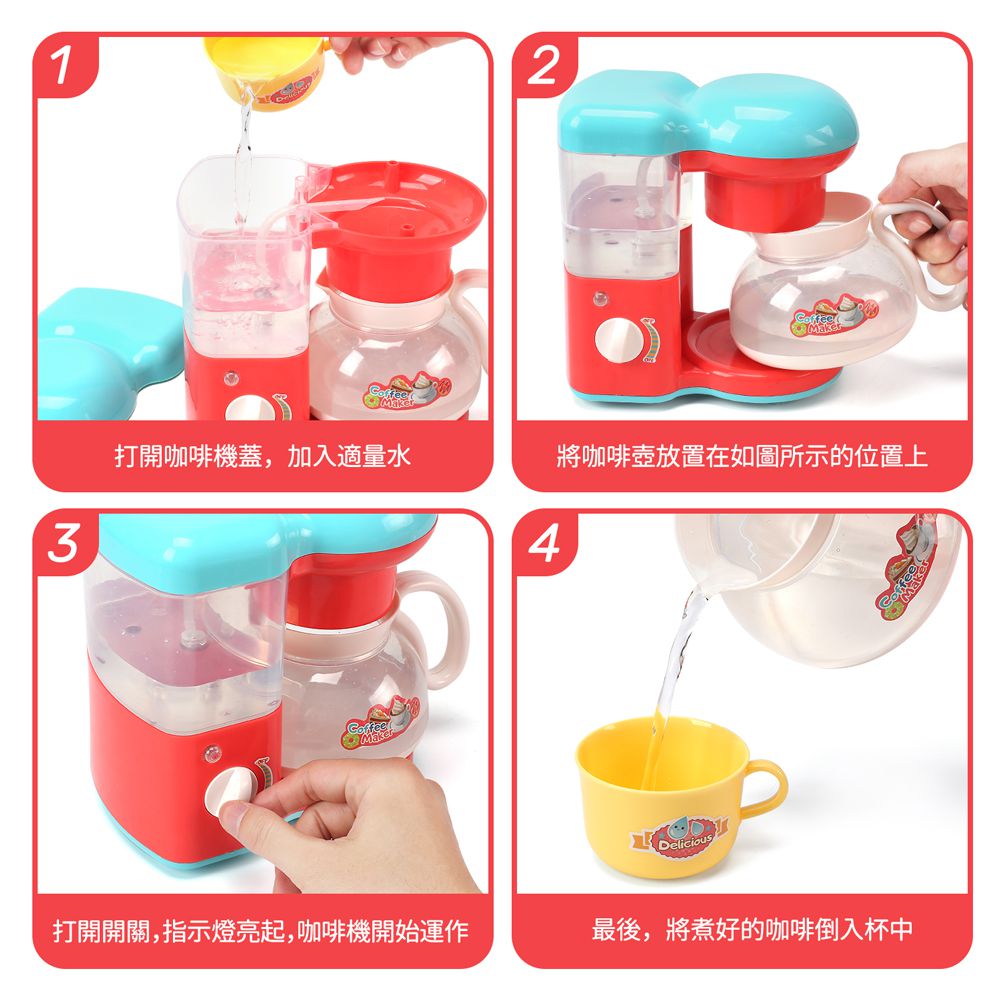 1

Delicious

Coffee Maker

打開咖啡機蓋，加入適量水

2

Coffee Maker

將咖啡壺放置在如圖所示的位置上

3

Coffee Maker

打開開關,指示燈亮起,咖啡機開始運作

4

Coffee Maker

Delicious

最後，將煮好的咖啡倒入杯中