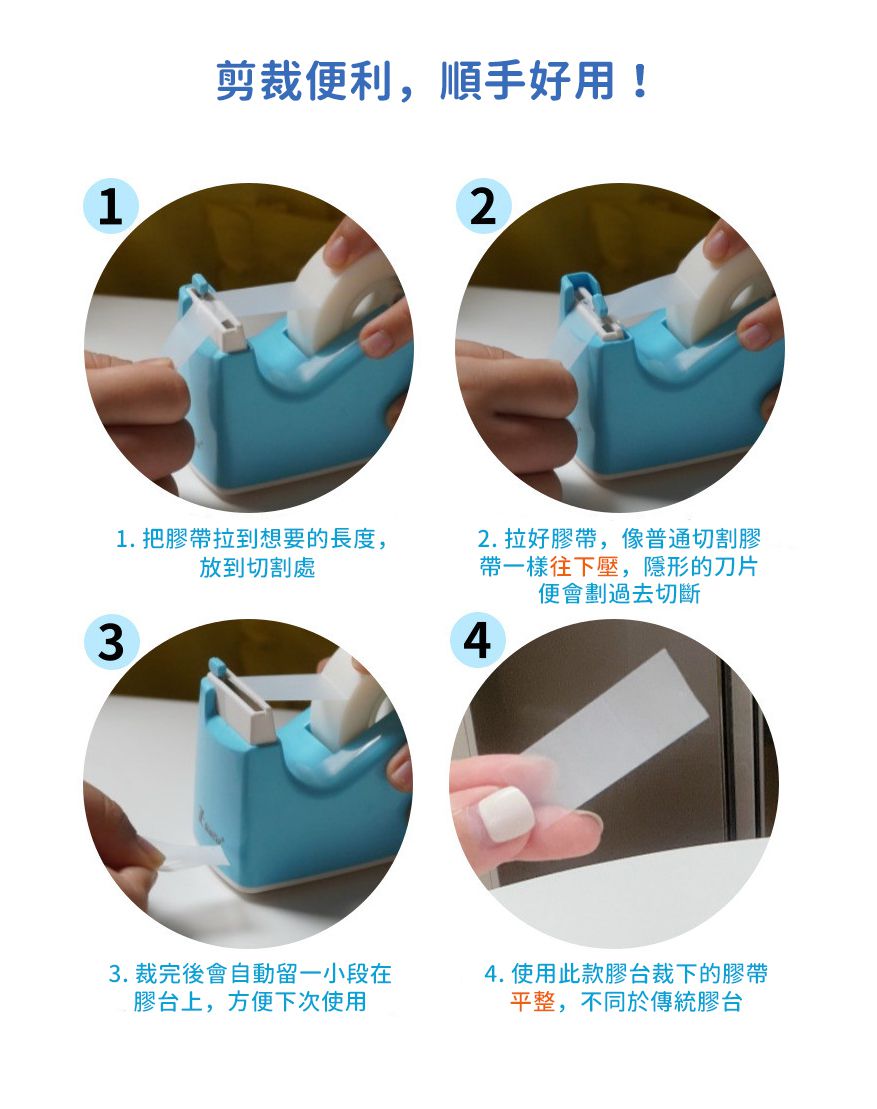 剪裁便利，順手好用！

1

2

1. 把膠帶拉到想要的長度，放到切割處

2. 拉好膠帶，像普通切割膠帶一樣往下壓，隱形的刀片便會劃過去切斷

3

4

3. 裁完後會自動留一小段在膠台上，方便下次使用

4. 使用此款膠台裁下的膠帶平整，不同於傳統膠台