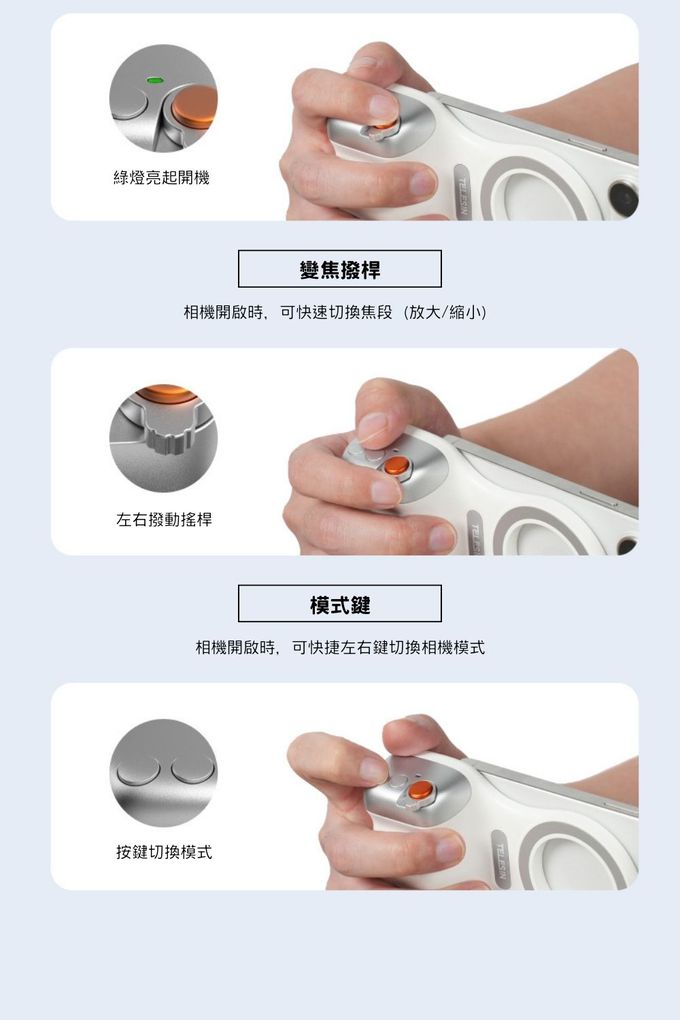 綠燈亮起開機

TELESIN

變焦撥桿

相機開啟時，可快速切換焦段（放大/縮小）

左右撥動搖桿

TELESIN

模式鍵

相機開啟時，可快捷左右鍵切換相機模式

按鍵切換模式

TELESIN