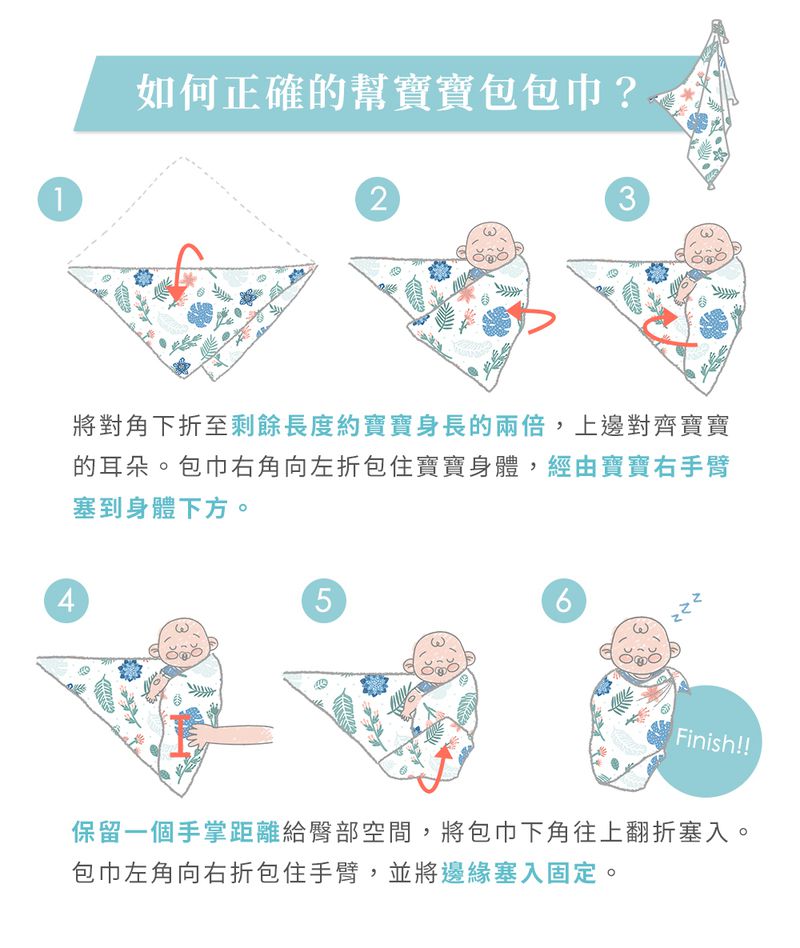 如何正確的幫寶寶包包巾？

1

2

3

將對角下折至剩餘長度約寶寶身長的兩倍，上邊對齊寶寶的耳朵。包巾右角向左折包住寶寶身體，經由寶寶右手臂塞到身體下方。

4

5

6

zzz

Finish!!

保留一個手掌距離給臀部空間，將包巾下角往上翻折塞入。包巾左角向右折包住手臂，並將邊緣塞入固定。