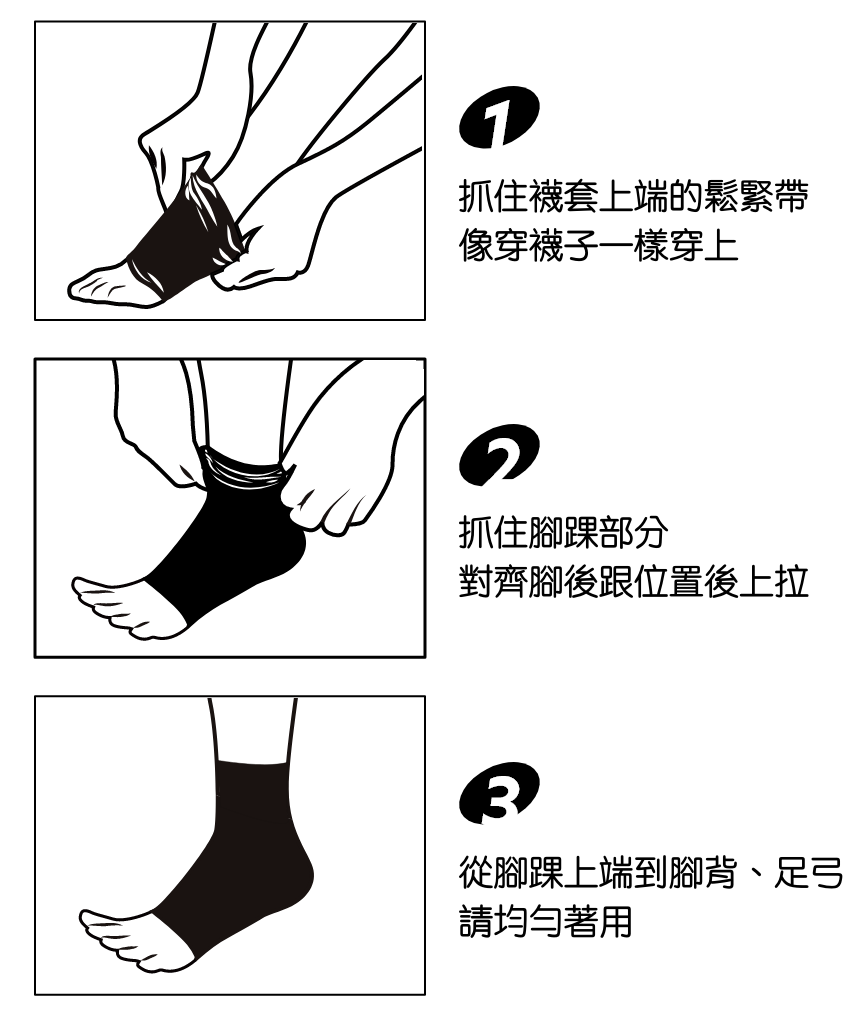 1
抓住襪套上端的鬆緊帶
像穿襪子一樣穿上

2
抓住腳踝部分
對齊腳後跟位置後上拉

3
從腳踝上端到腳背、足弓
請均勻著用