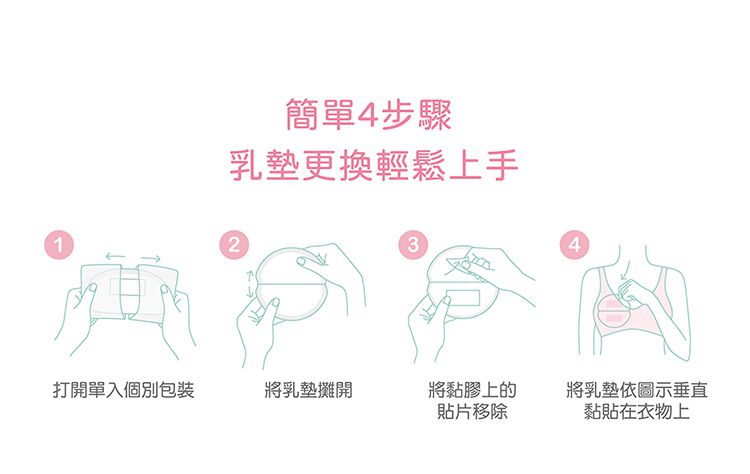 簡單4步驟
乳墊更換輕鬆上手

1
打開單入個別包裝

2
將乳墊攤開

3
將黏膠上的貼片移除

4
將乳墊依圖示垂直黏貼在衣物上