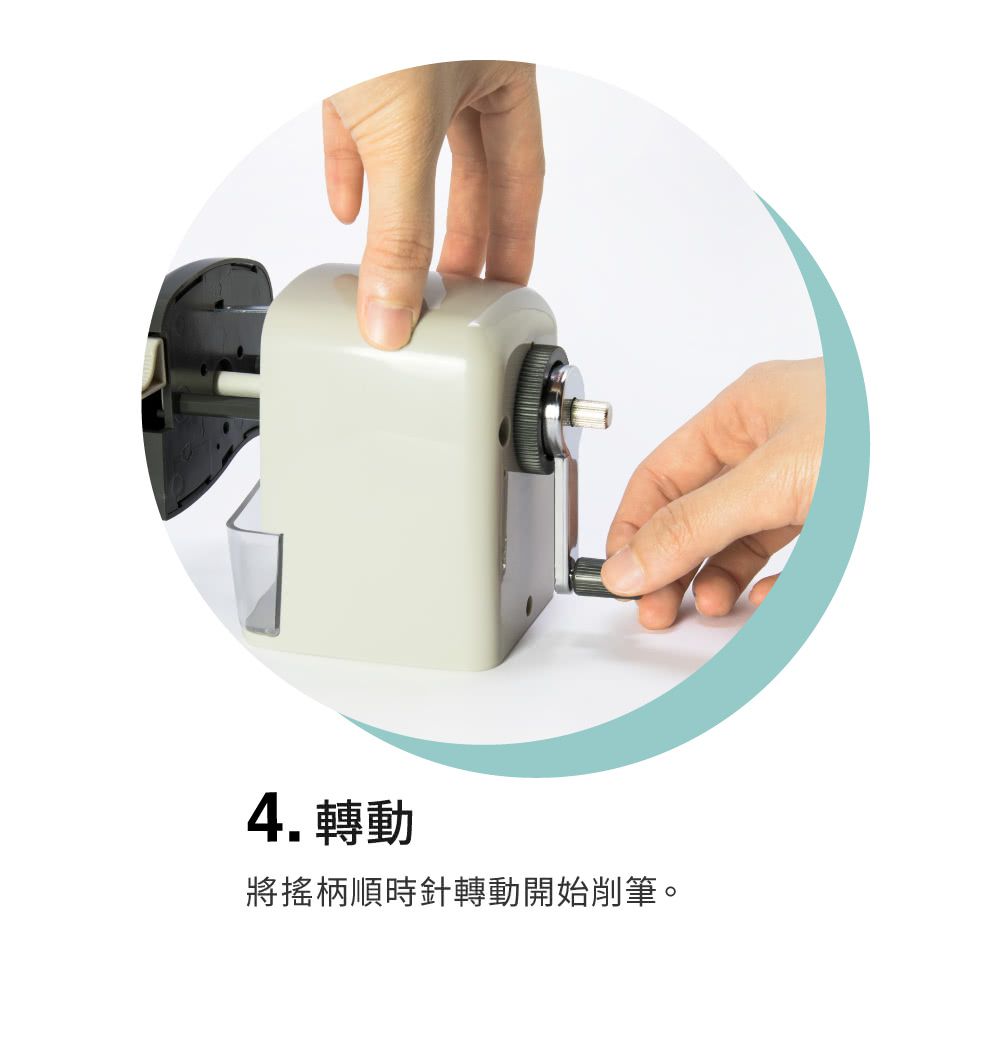 4. 轉動

將搖柄順時針轉動開始削筆。