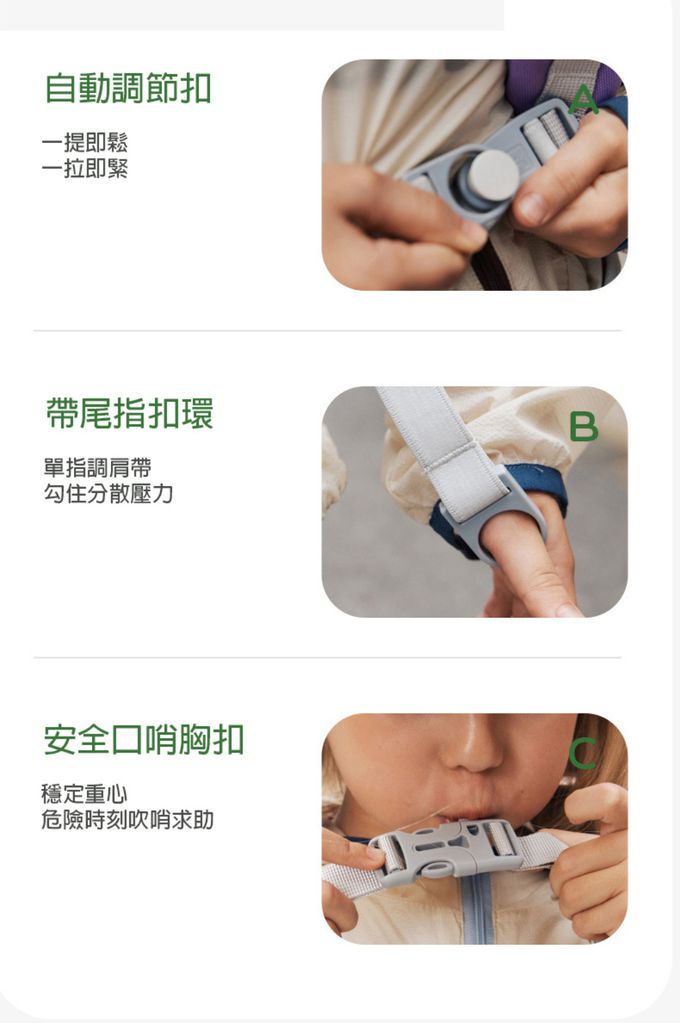 自動調節扣

一提即鬆
一拉即緊

A

帶尾指扣環

單指調肩帶
勾住分散壓力

B

安全口哨胸扣

穩定重心
危險時刻吹哨求助

C