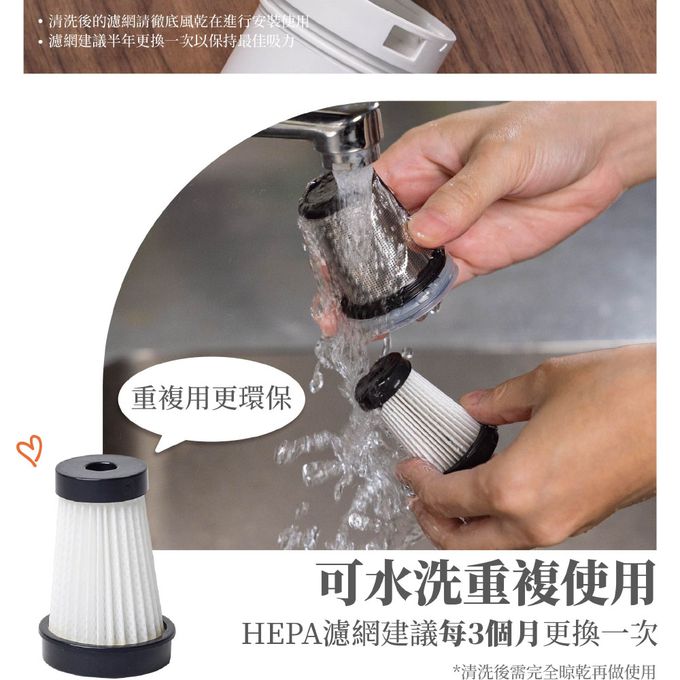 • 清洗後的濾網請徹底風乾在進行安裝使用
• 濾網建議半年更換一次以保持最佳吸力

重複用更環保

可水洗重複使用
HEPA濾網建議每3個月更換一次
*清洗後需完全晾乾再做使用