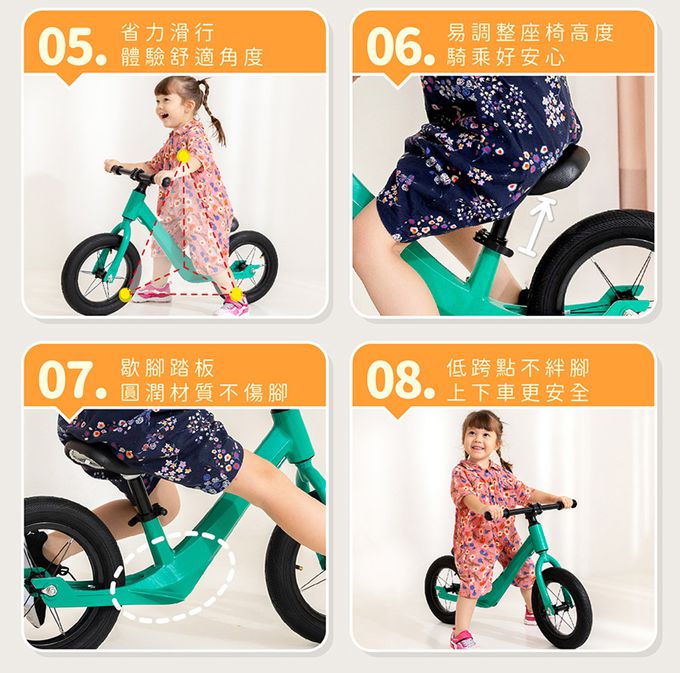 05. 省力滑行
體驗舒適角度

06. 易調整座椅高度
騎乘好安心

07. 歇腳踏板
圓潤材質不傷腳

08. 低跨點不絆腳
上下車更安全