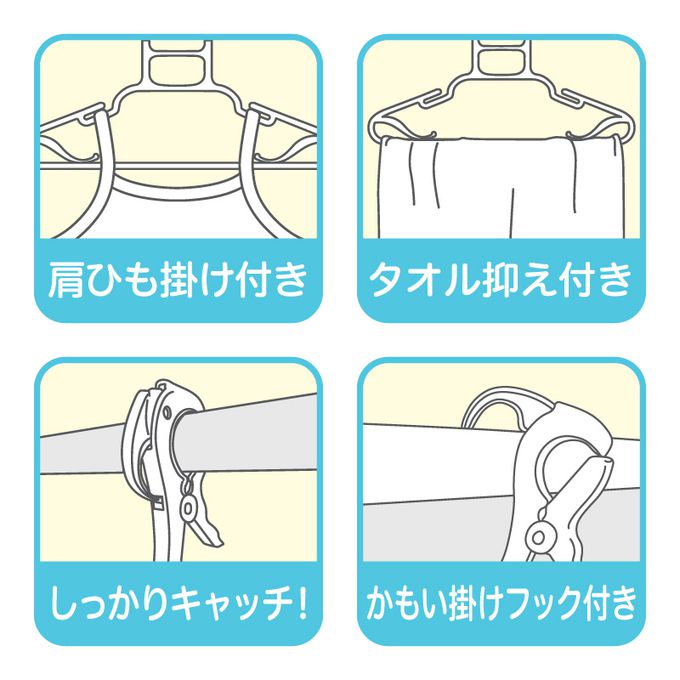 肩ひも掛け付き

タオル抑え付き

しっかりキャッチ!

かもい掛けフック付き