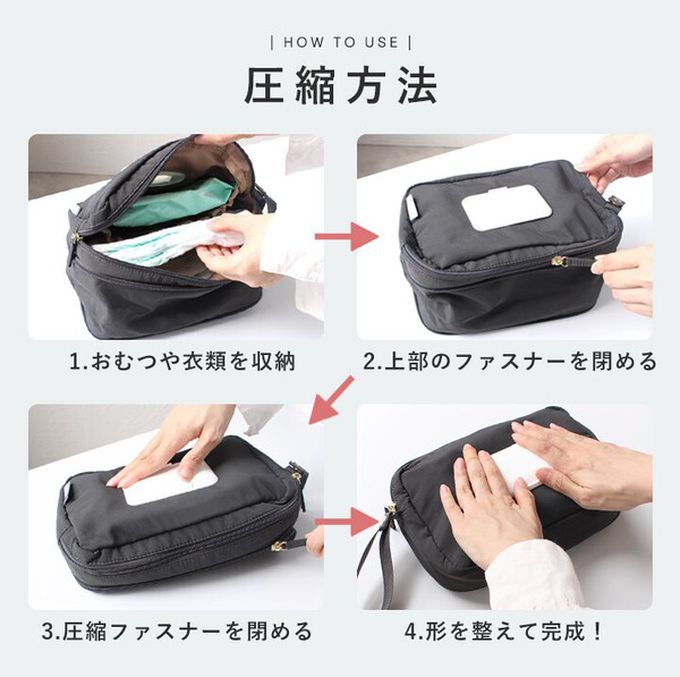 | HOW TO USE |

圧縮方法

1.おむつや衣類を収納

2.上部のファスナーを閉める

3.圧縮ファスナーを閉める

4.形を整えて完成！