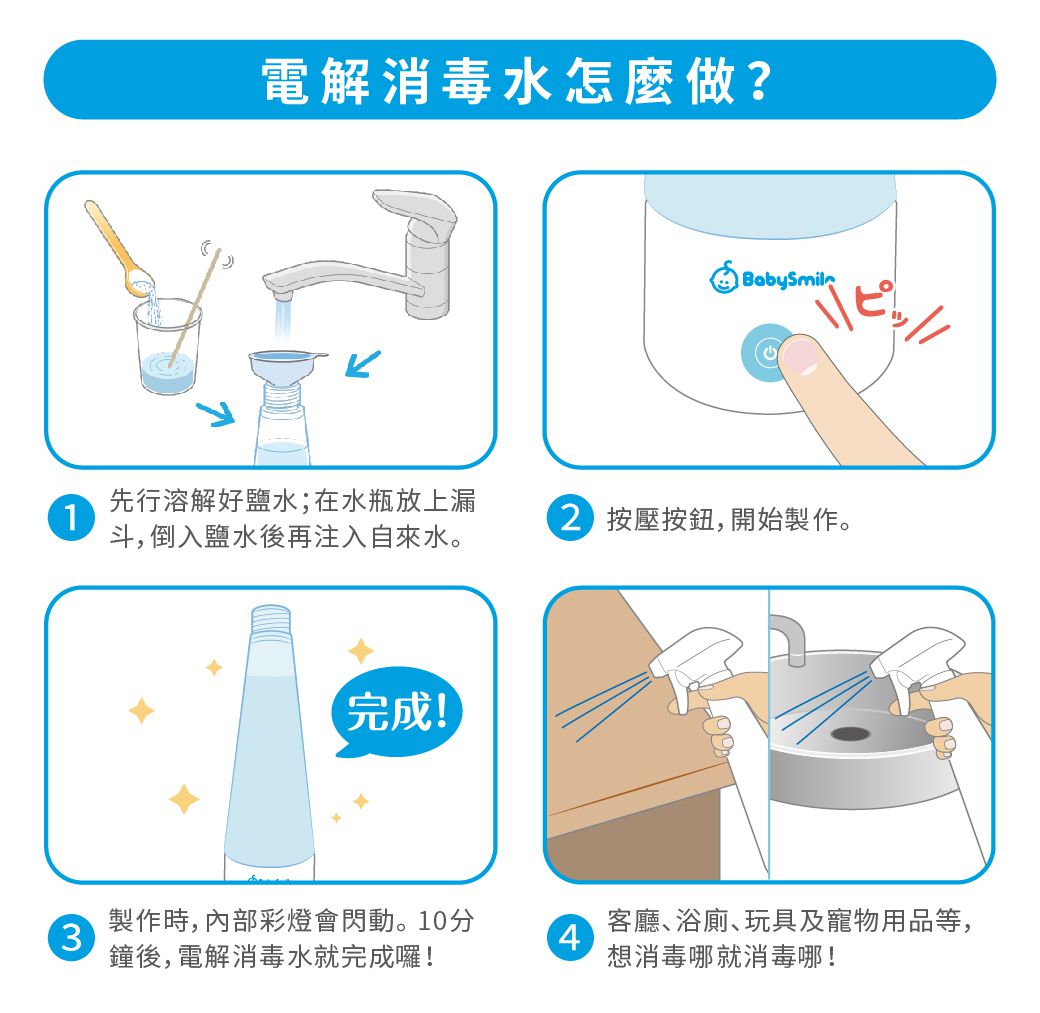 電解消毒水怎麼做?

BabySmile

ピッ

1 先行溶解好鹽水;在水瓶放上漏斗,倒入鹽水後再注入自來水。

2 按壓按鈕,開始製作。

完成!

3 製作時,內部彩燈會閃動。10分鐘後,電解消毒水就完成囉!

4 客廳、浴廁、玩具及寵物用品等,想消毒哪就消毒哪!