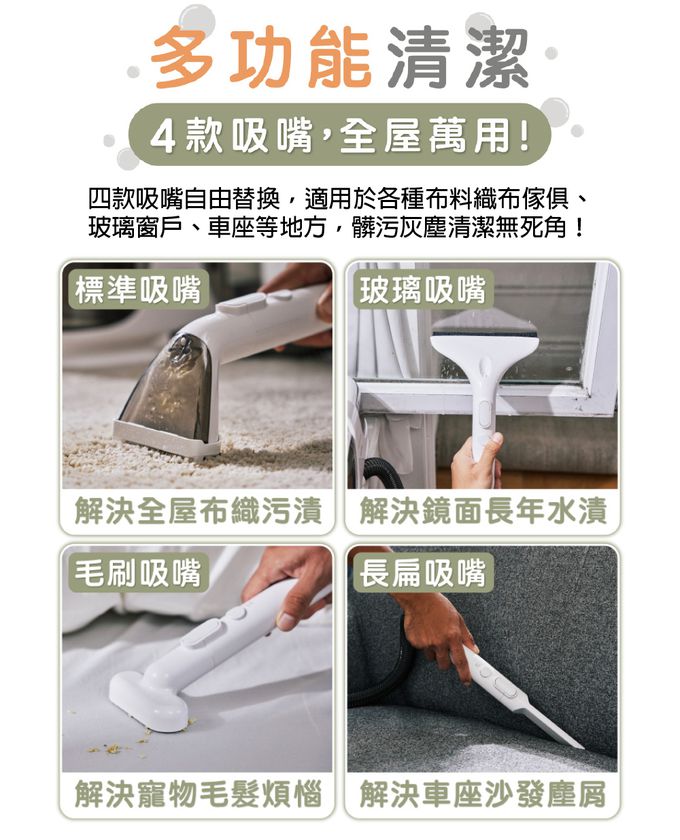 多功能清潔

4款吸嘴，全屋萬用！

四款吸嘴自由替換，適用於各種布料織布傢俱、玻璃窗戶、車座等地方，髒污灰塵清潔無死角！

標準吸嘴

解決全屋布織污漬

玻璃吸嘴

解決鏡面長年水漬

毛刷吸嘴

解決寵物毛髮煩惱

長扁吸嘴

解決車座沙發塵屑