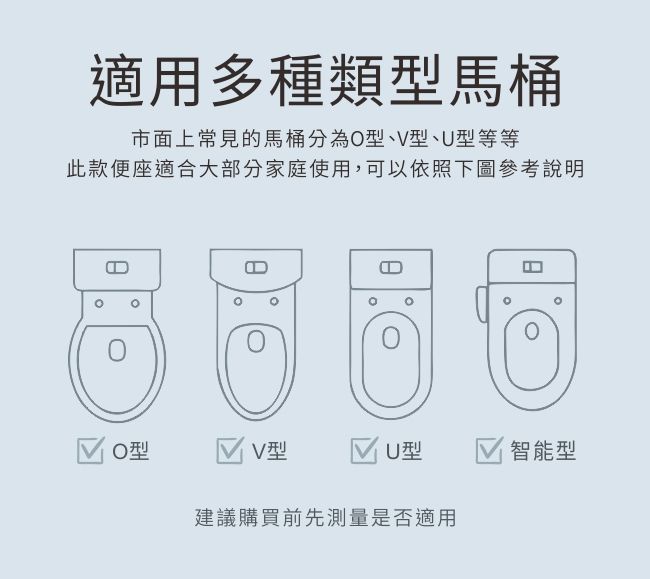 適用多種類型馬桶

市面上常見的馬桶分為O型、V型、U型等等
此款便座適合大部分家庭使用，可以依照下圖參考說明

O型

V型

U型

智能型

建議購買前先測量是否適用