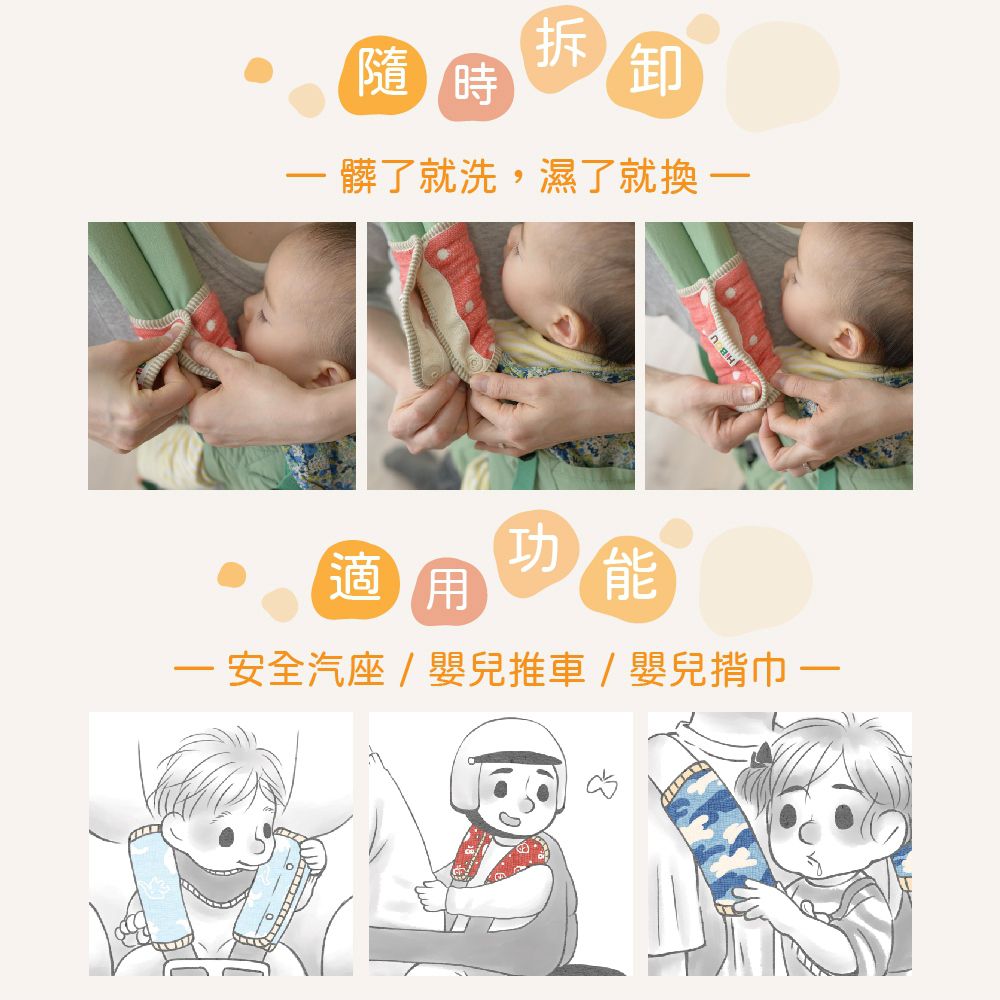 隨時拆卸

— 髒了就洗，濕了就換 —

適用功能

— 安全汽座 / 嬰兒推車 / 嬰兒揹巾 —