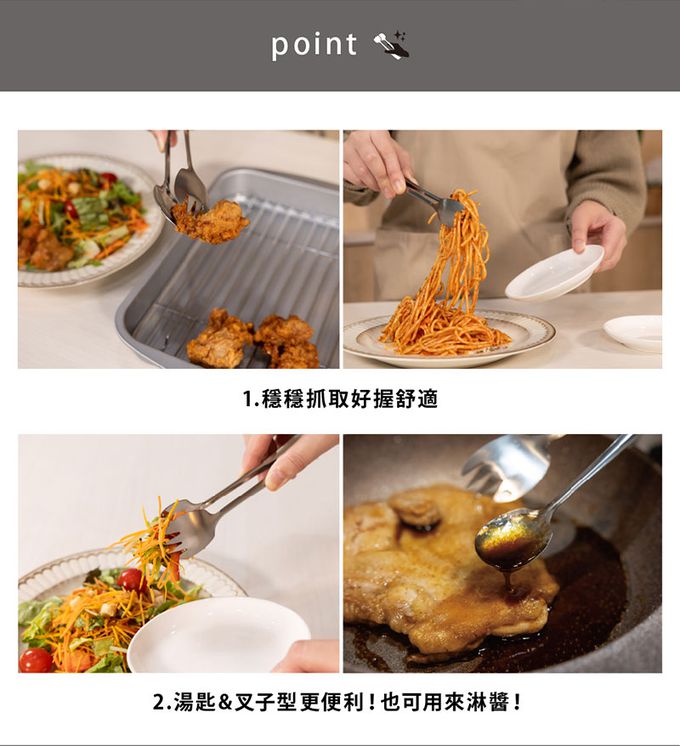 point

1.穩穩抓取好握舒適

2.湯匙&叉子型更便利!也可用來淋醬!