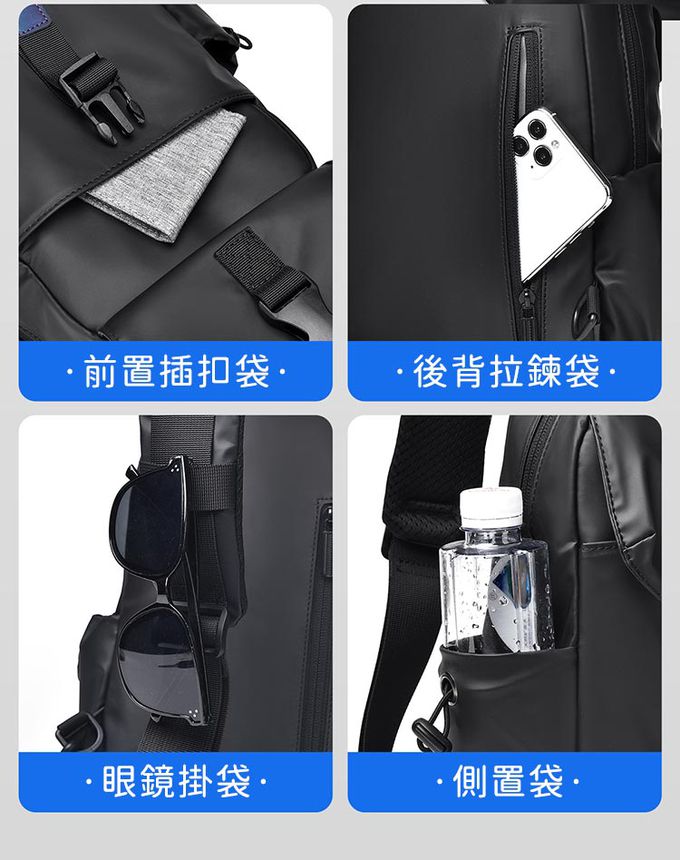 ·前置插扣袋·

·後背拉鍊袋·

·眼鏡掛袋·

·側置袋·