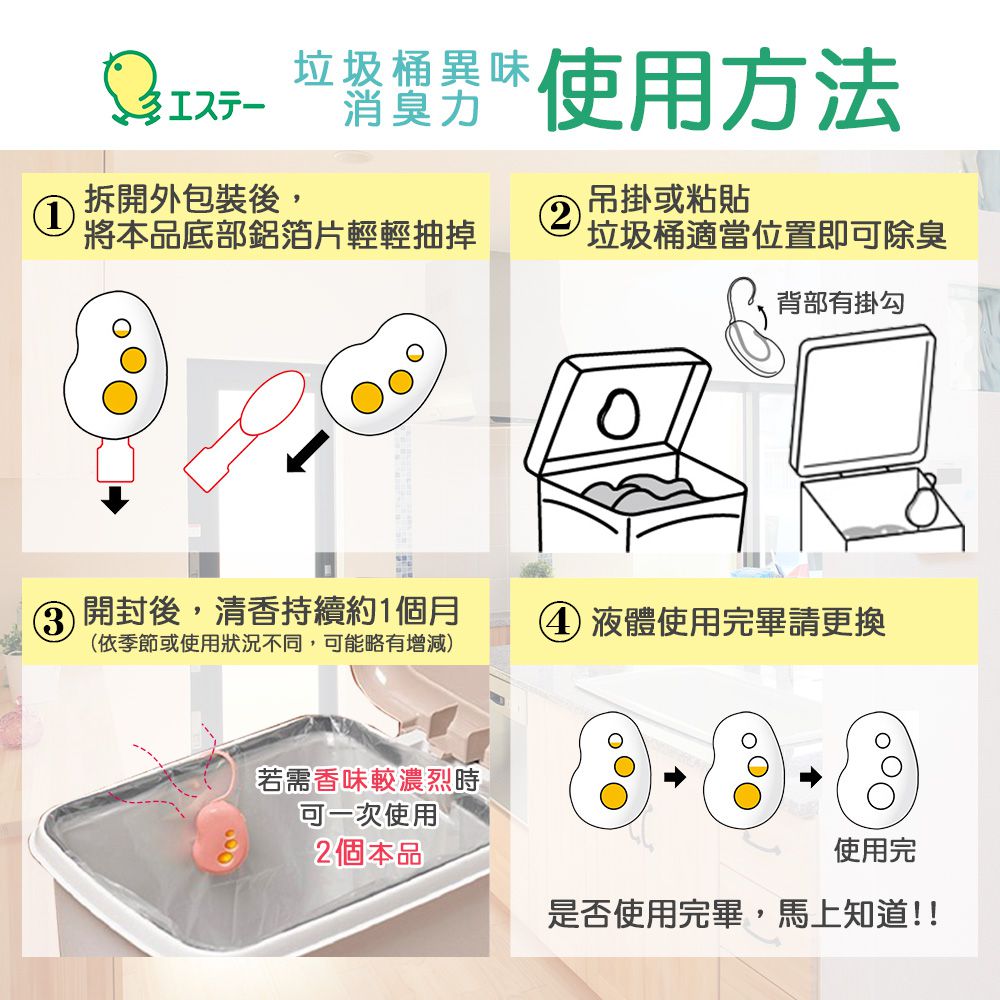 エステー

垃圾桶異味
消臭力

使用方法

① 拆開外包裝後，
將本品底部鋁箔片輕輕抽掉

② 吊掛或粘貼
垃圾桶適當位置即可除臭

背部有掛勾

③ 開封後，清香持續約1個月
(依季節或使用狀況不同，可能略有增減)

若需香味較濃烈時
可一次使用
2個本品

④ 液體使用完畢請更換

使用完

是否使用完畢，馬上知道!!