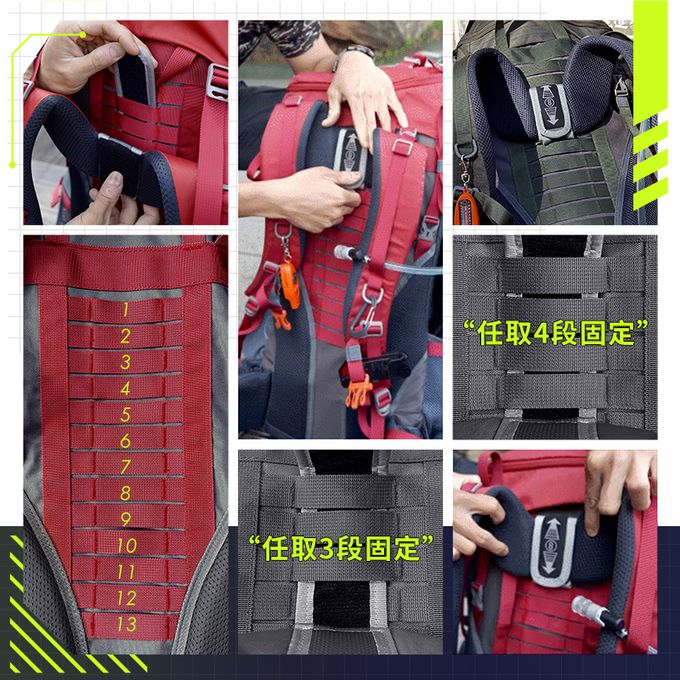 1
2
3
4
5
6
7
8
9
10
11
12
13

“任取4段固定”

“任取3段固定”