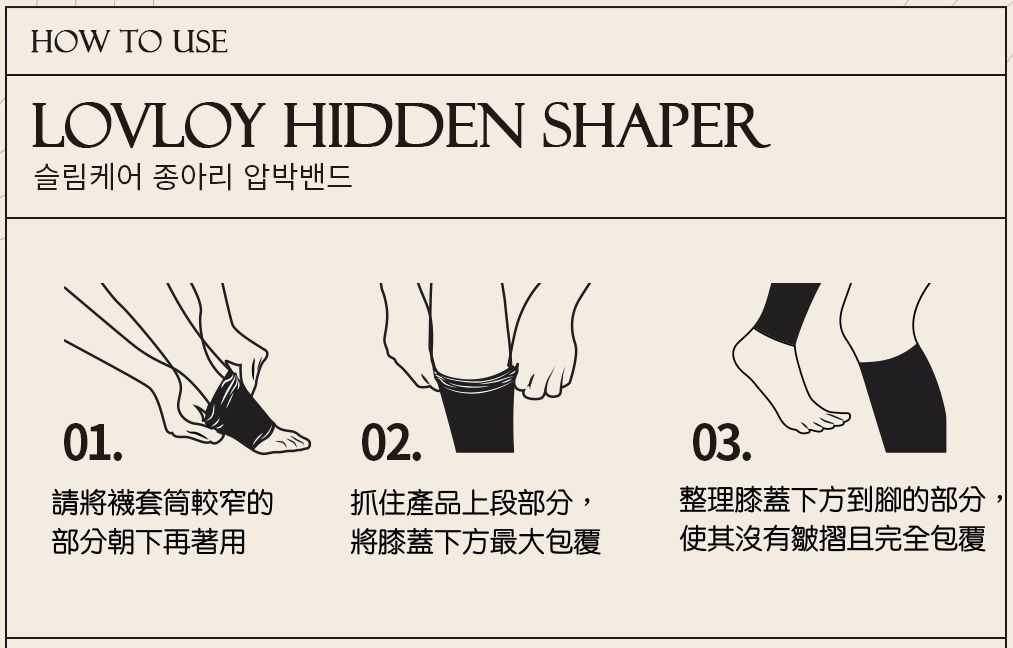 HOW TO USE

LOVLOY HIDDEN SHAPER
슬림케어 종아리 압박밴드

01.
請將襪套筒較窄的部分朝下再著用

02.
抓住產品上段部分，將膝蓋下方最大包覆

03.
整理膝蓋下方到腳的部分，使其沒有皺摺且完全包覆