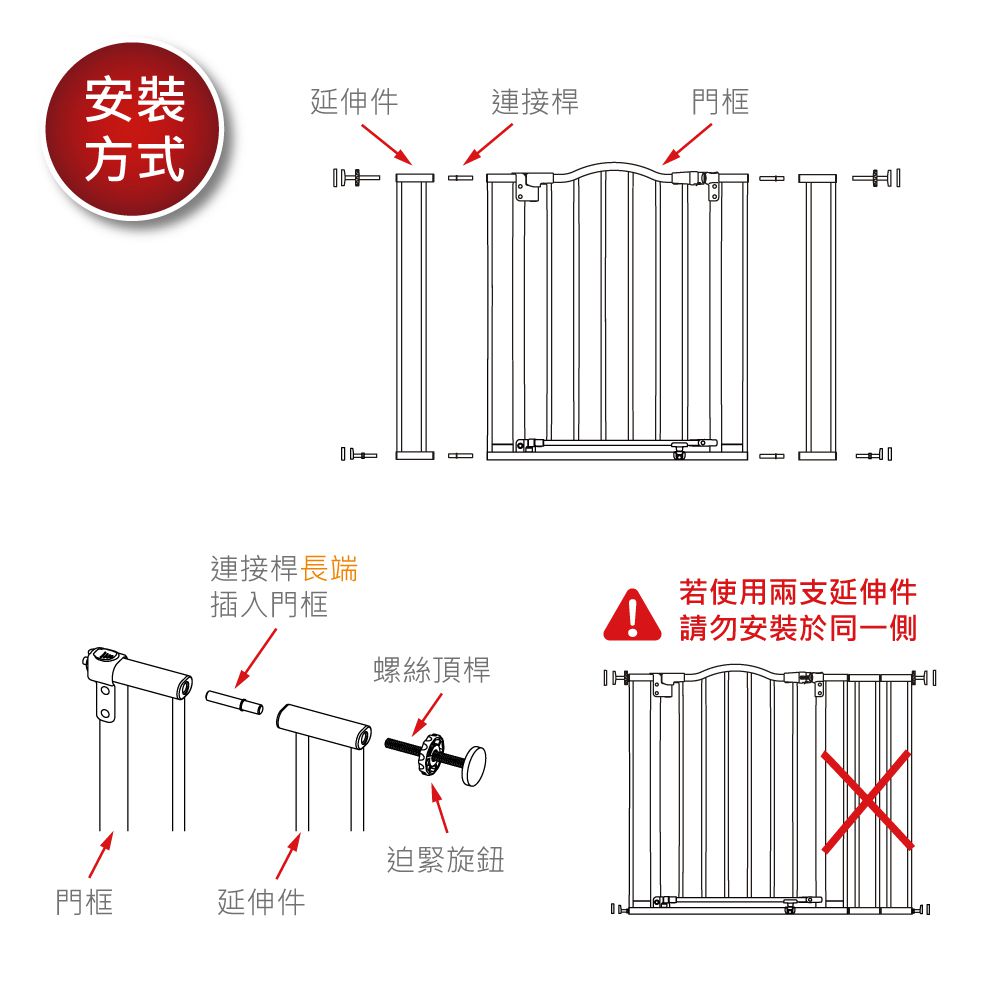 安裝方式

延伸件 連接桿 門框

連接桿長端
插入門框

螺絲頂桿

迫緊旋鈕

門框 延伸件

若使用兩支延伸件
請勿安裝於同一側