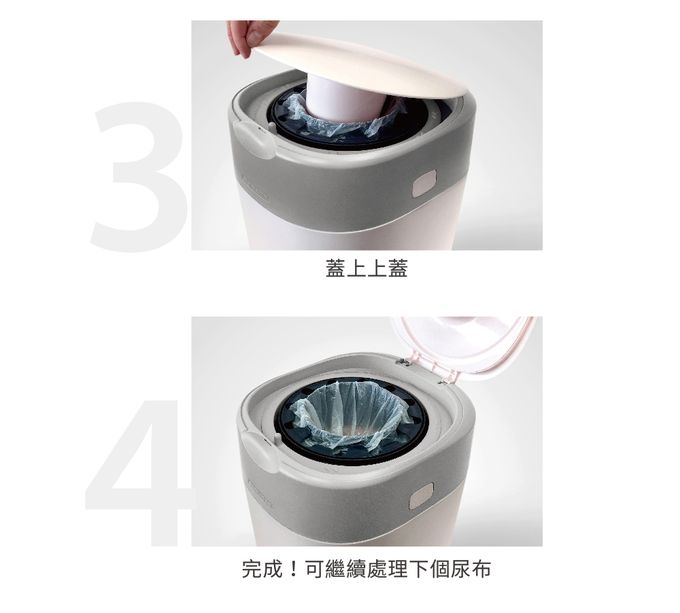 3

蓋上上蓋

4

完成！可繼續處理下個尿布