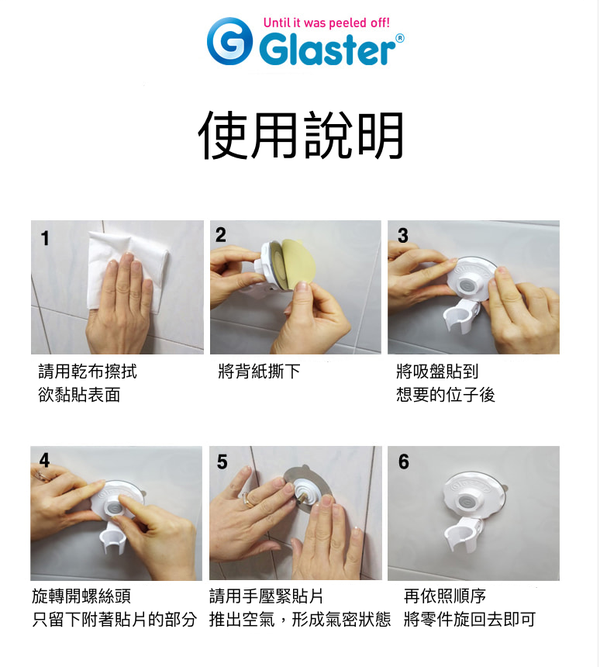 Until it was peeled off!
Glaster®

使用說明

1
請用乾布擦拭
欲黏貼表面

2
將背紙撕下

3
將吸盤貼到
想要的位子後

4
旋轉開螺絲頭
只留下附著貼片的部分

5
請用手壓緊貼片
推出空氣，形成氣密狀態

6
再依照順序
將零件旋回去即可