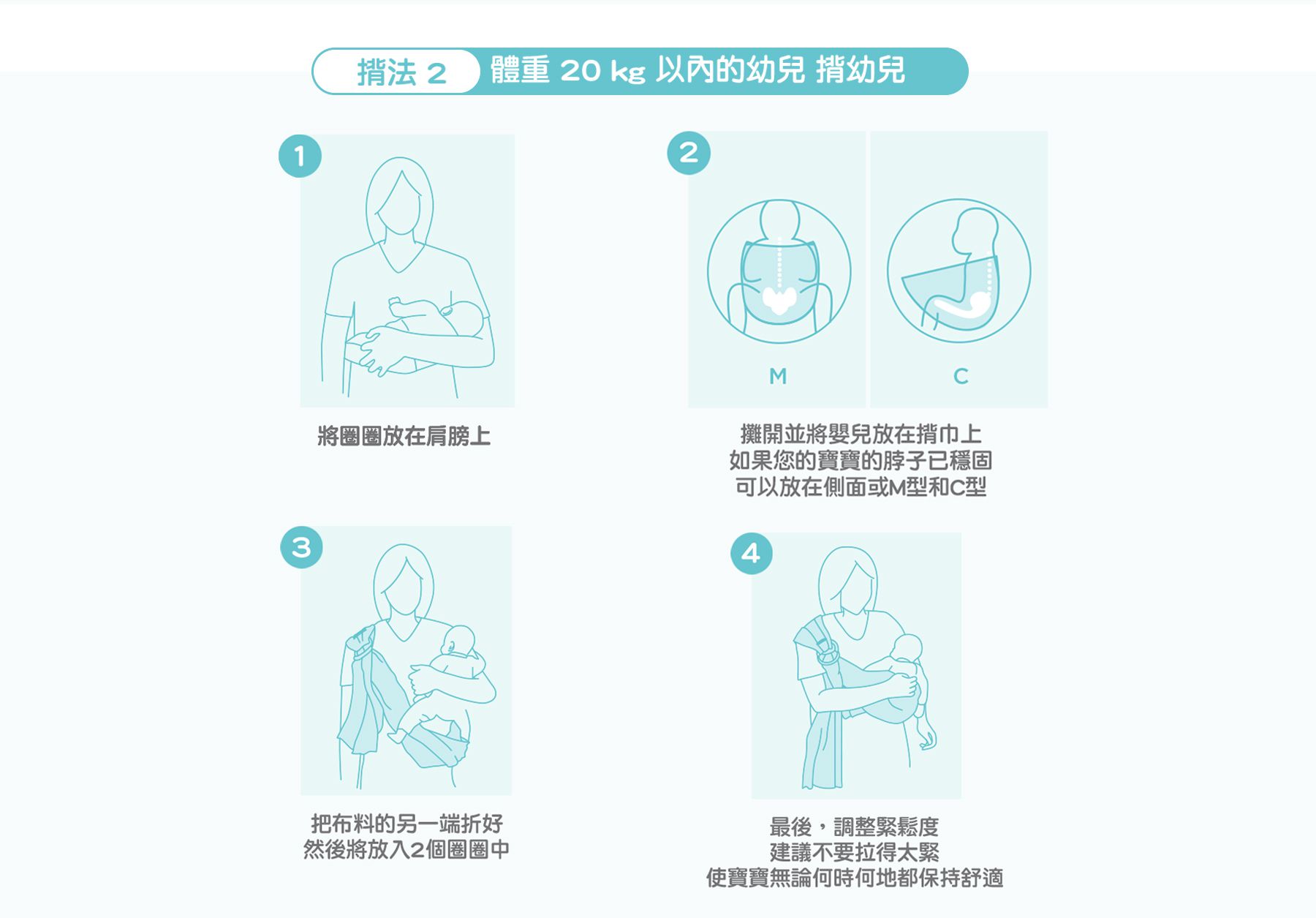 揹法 2 體重 20 kg 以內的幼兒 揹幼兒

1

將圈圈放在肩膀上

2

M

C

攤開並將嬰兒放在揹巾上
如果您的寶寶的脖子已穩固
可以放在側面或M型和C型

3

把布料的另一端折好
然後將放入2個圈圈中

4

最後，調整緊鬆度
建議不要拉得太緊
使寶寶無論何時何地都保持舒適