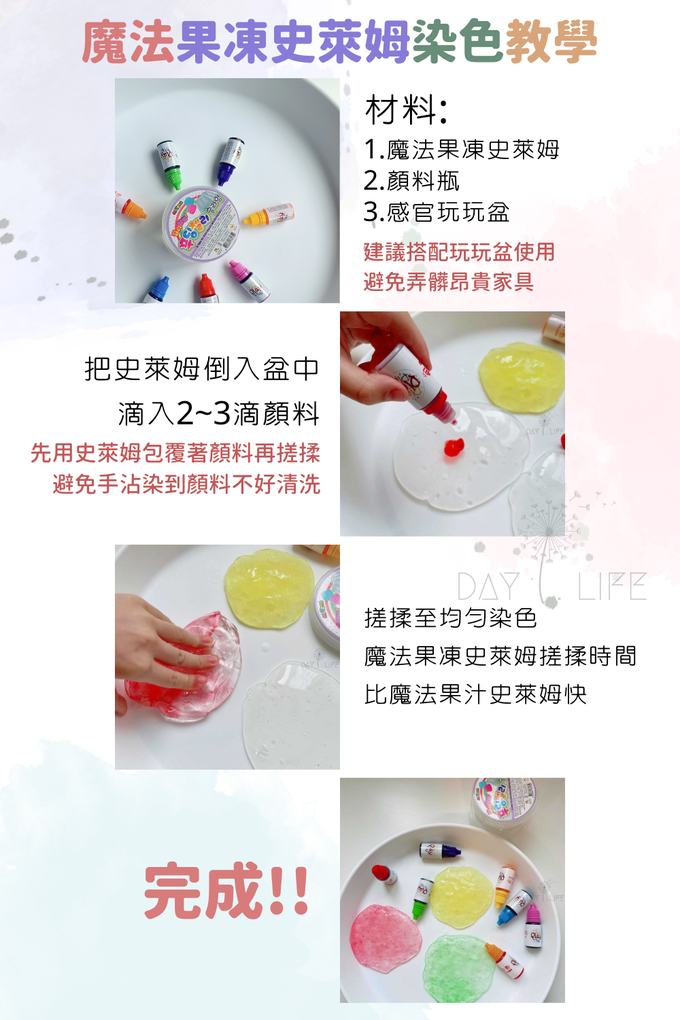 魔法果凍史萊姆染色教學

材料:
1.魔法果凍史萊姆
2.顏料瓶
3.感官玩玩盆
建議搭配玩玩盆使用
避免弄髒昂貴家具

把史萊姆倒入盆中
滴入2~3滴顏料
先用史萊姆包覆著顏料再搓揉
避免手沾染到顏料不好清洗

DAY LIFE

搓揉至均勻染色
魔法果凍史萊姆搓揉時間
比魔法果汁史萊姆快

完成!!