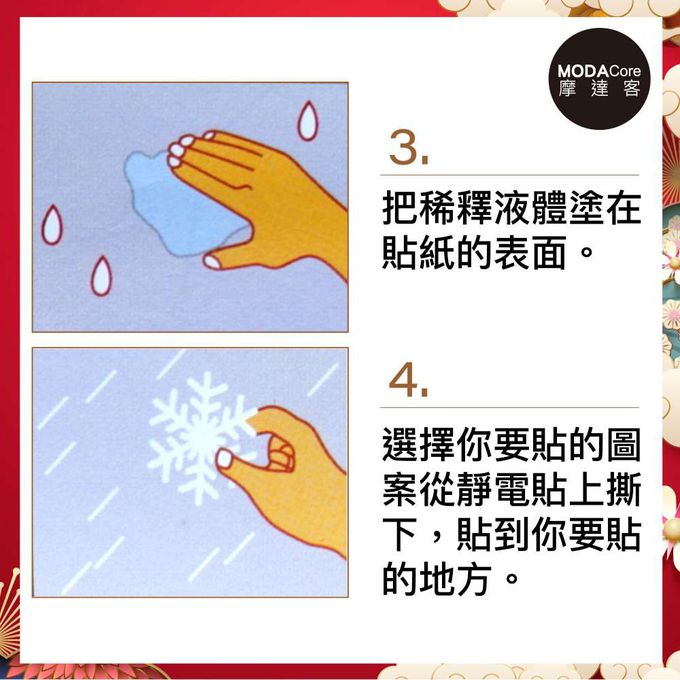 MODACore
摩達客

3.

把稀釋液體塗在貼紙的表面。

4.

選擇你要貼的圖案從靜電貼上撕下，貼到你要貼的地方。