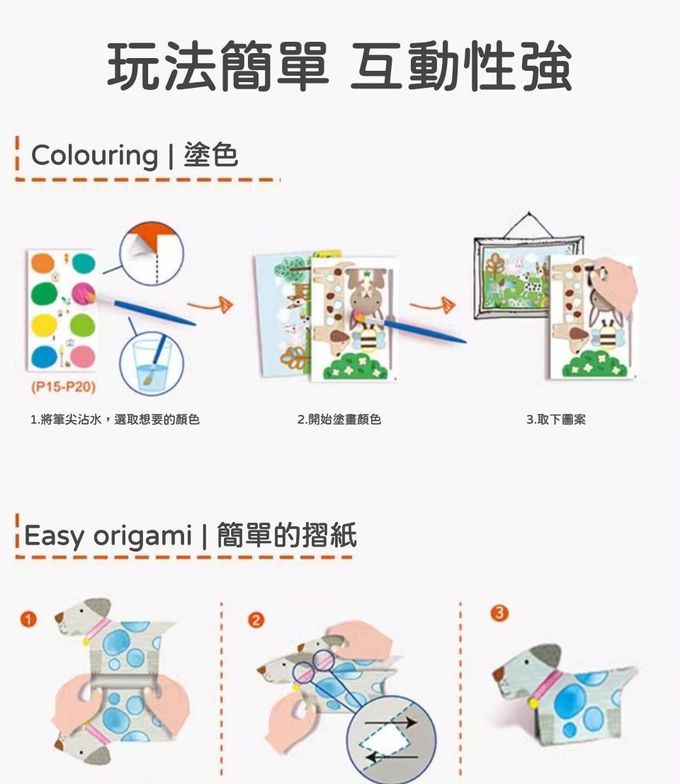 玩法簡單 互動性強

Colouring | 塗色

(P15-P20)

1.將筆尖沾水，選取想要的顏色

2.開始塗畫顏色

3.取下圖案

Easy origami | 簡單的摺紙

1

2

3