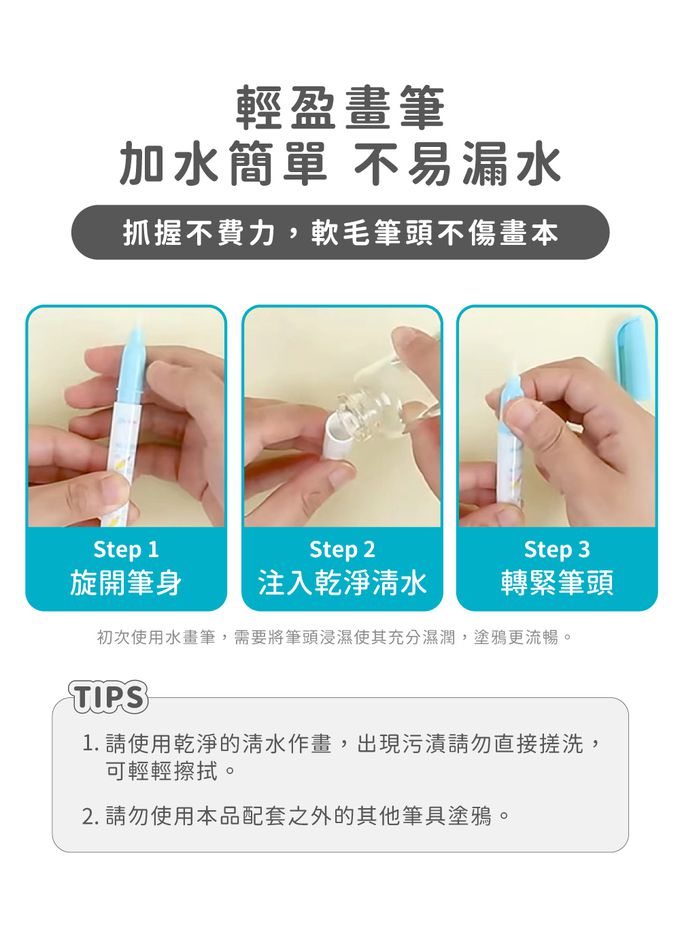 輕盈畫筆
加水簡單 不易漏水

抓握不費力，軟毛筆頭不傷畫本

Step 1
旋開筆身

Step 2
注入乾淨清水

Step 3
轉緊筆頭

初次使用水畫筆，需要將筆頭浸濕使其充分濕潤，塗鴉更流暢。

TIPS

1. 請使用乾淨的清水作畫，出現污漬請勿直接搓洗，可輕輕擦拭。

2. 請勿使用本品配套之外的其他筆具塗鴉。