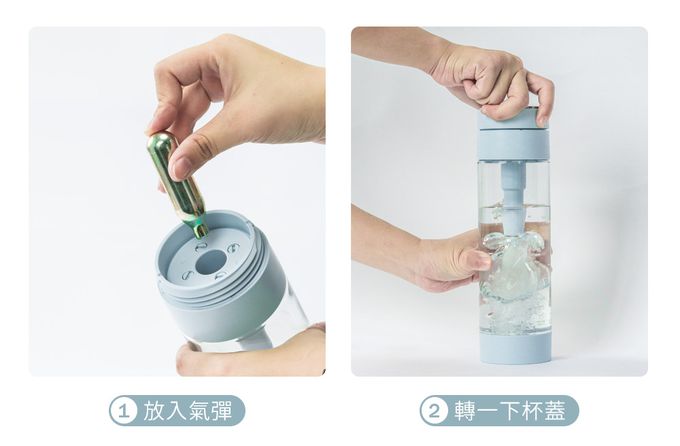 1 放入氣彈

2 轉一下杯蓋