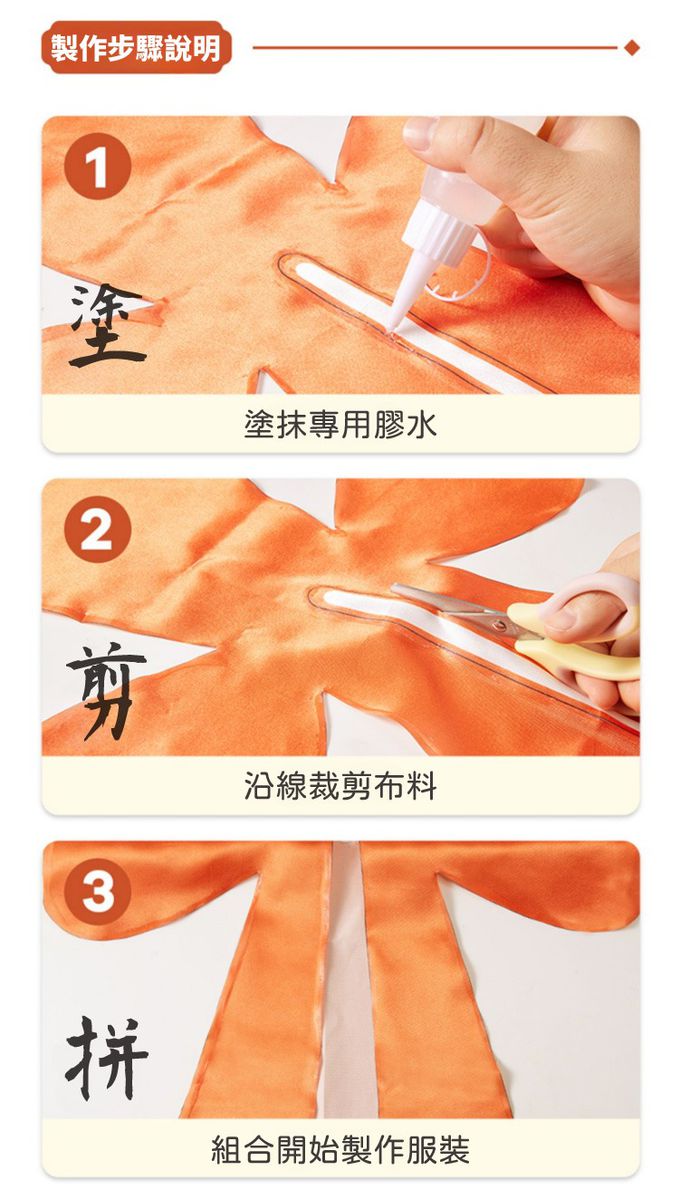 製作步驟說明

1
塗
塗抹專用膠水

2
剪
沿線裁剪布料

3
拼
組合開始製作服裝